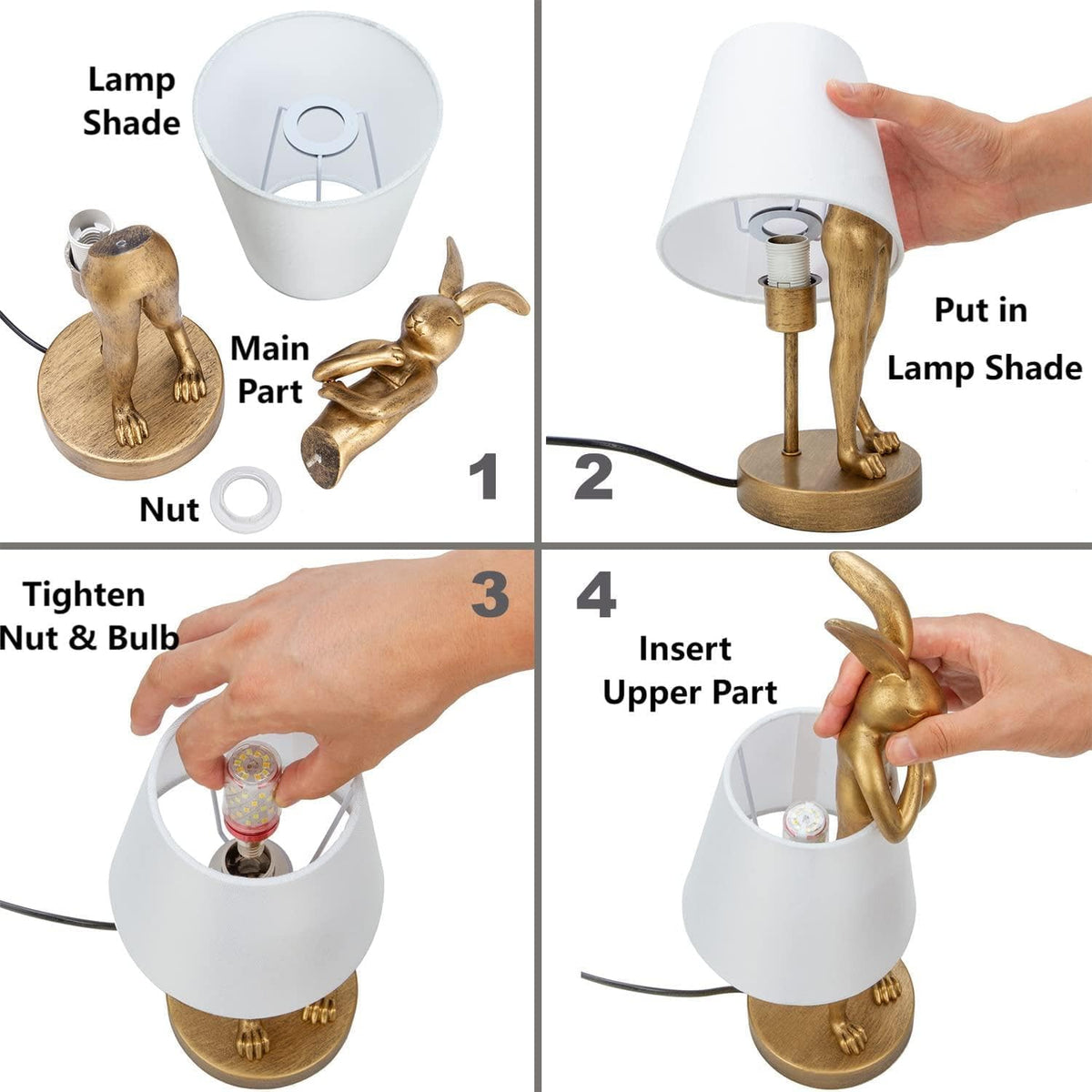 Lamp Shade

Main Part

Nut

1

2

Put in Lamp Shade

Tighten Nut & Bulb

3

4

Insert Upper Part