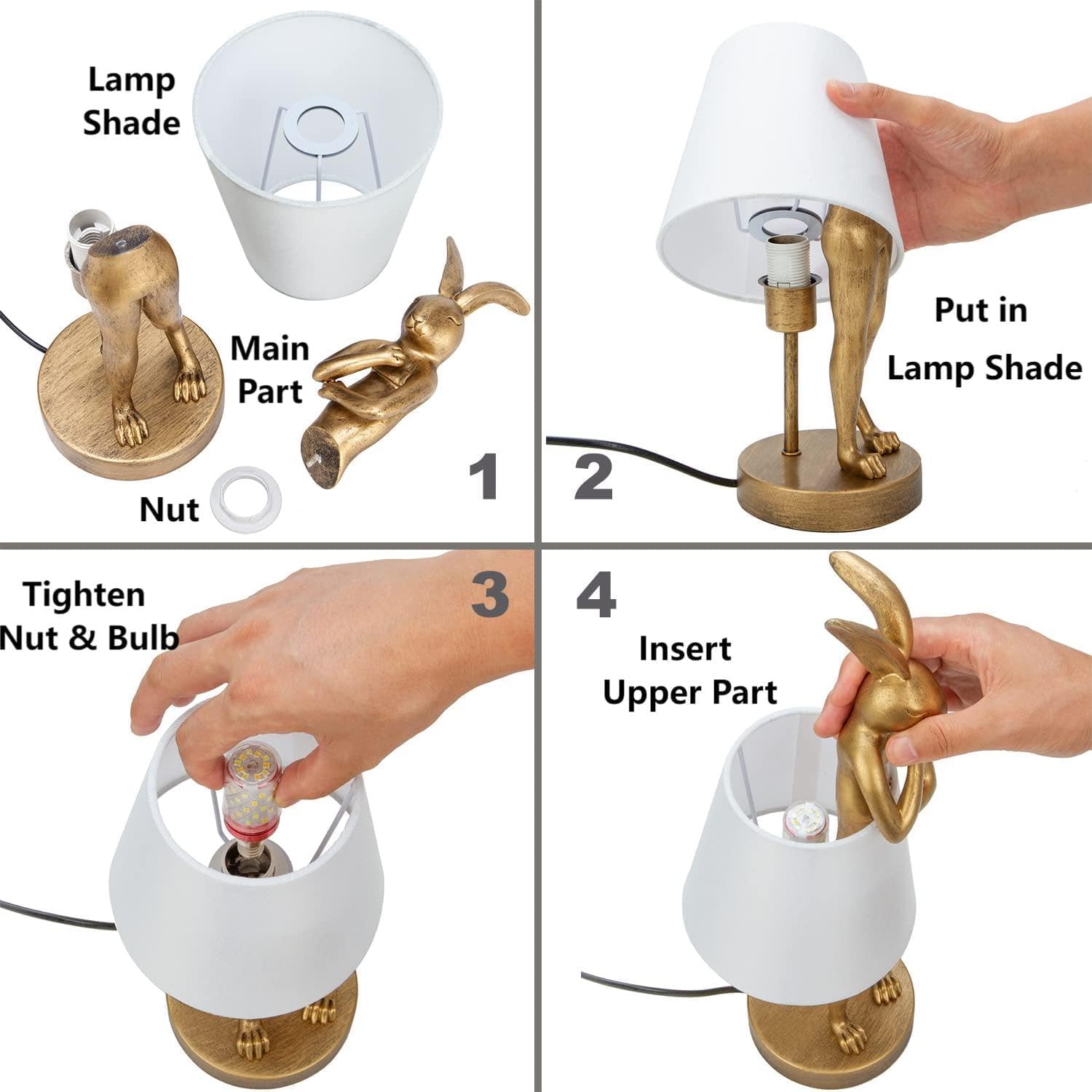 Lamp Shade

Main Part

Nut

1

2

Put in Lamp Shade

Tighten Nut & Bulb

3

4

Insert Upper Part