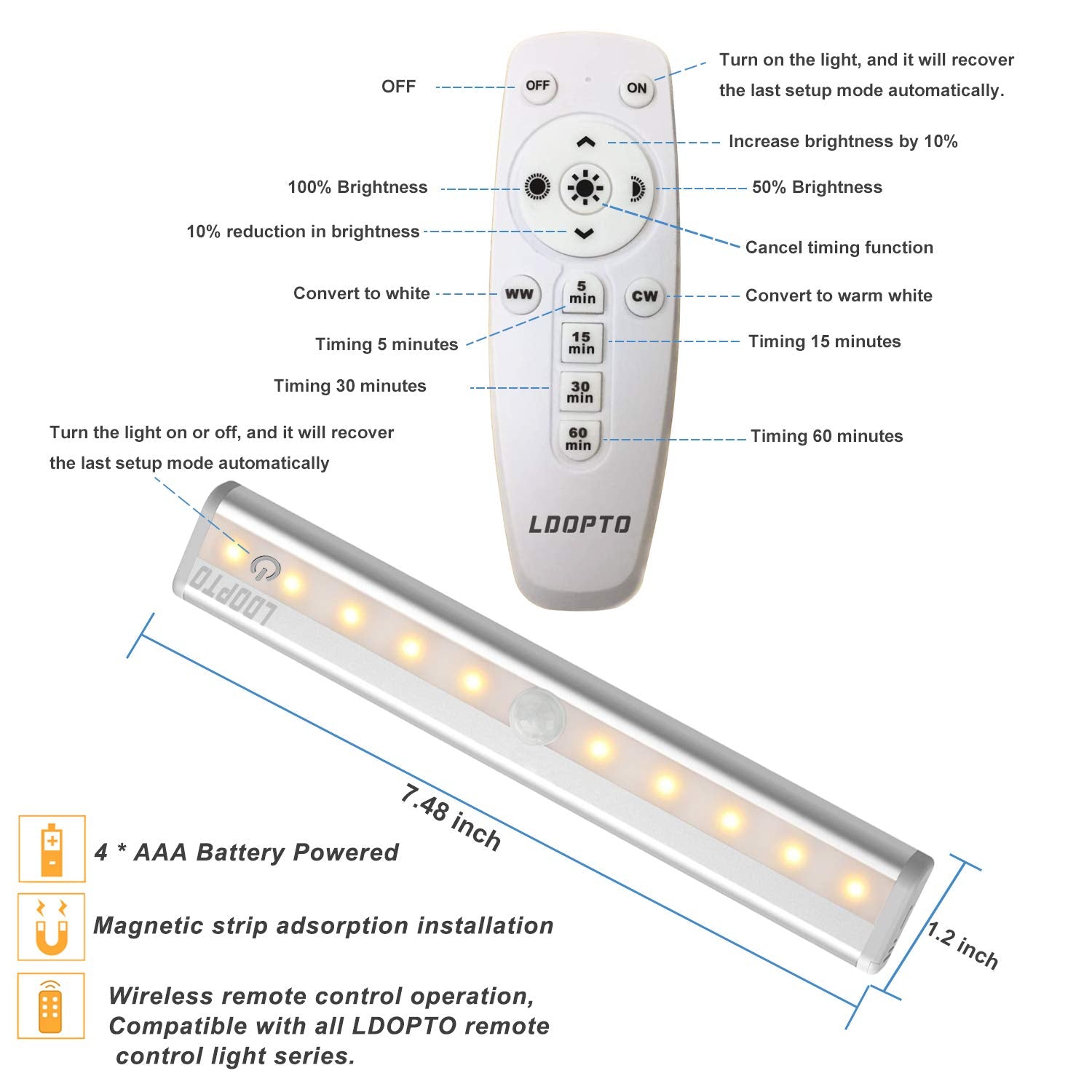 OFF

OFF

ON

Turn on the light, and it will recover the last setup mode automatically.

Increase brightness by 10%

100% Brightness

50% Brightness

10% reduction in brightness

Cancel timing function

Convert to white

WW

5 min

CW

Convert to warm white

Timing 5 minutes

15 min

Timing 15 minutes

Timing 30 minutes

30 min

60 min

Timing 60 minutes

Turn the light on or off, and it will recover the last setup mode automatically

LDOPTO

LDOPTO

7.48 inch

1.2 inch

4 * AAA Battery Powered

Magnetic strip adsorption installation

Wireless remote control operation, Compatible with all LDOPTO remote control light series.