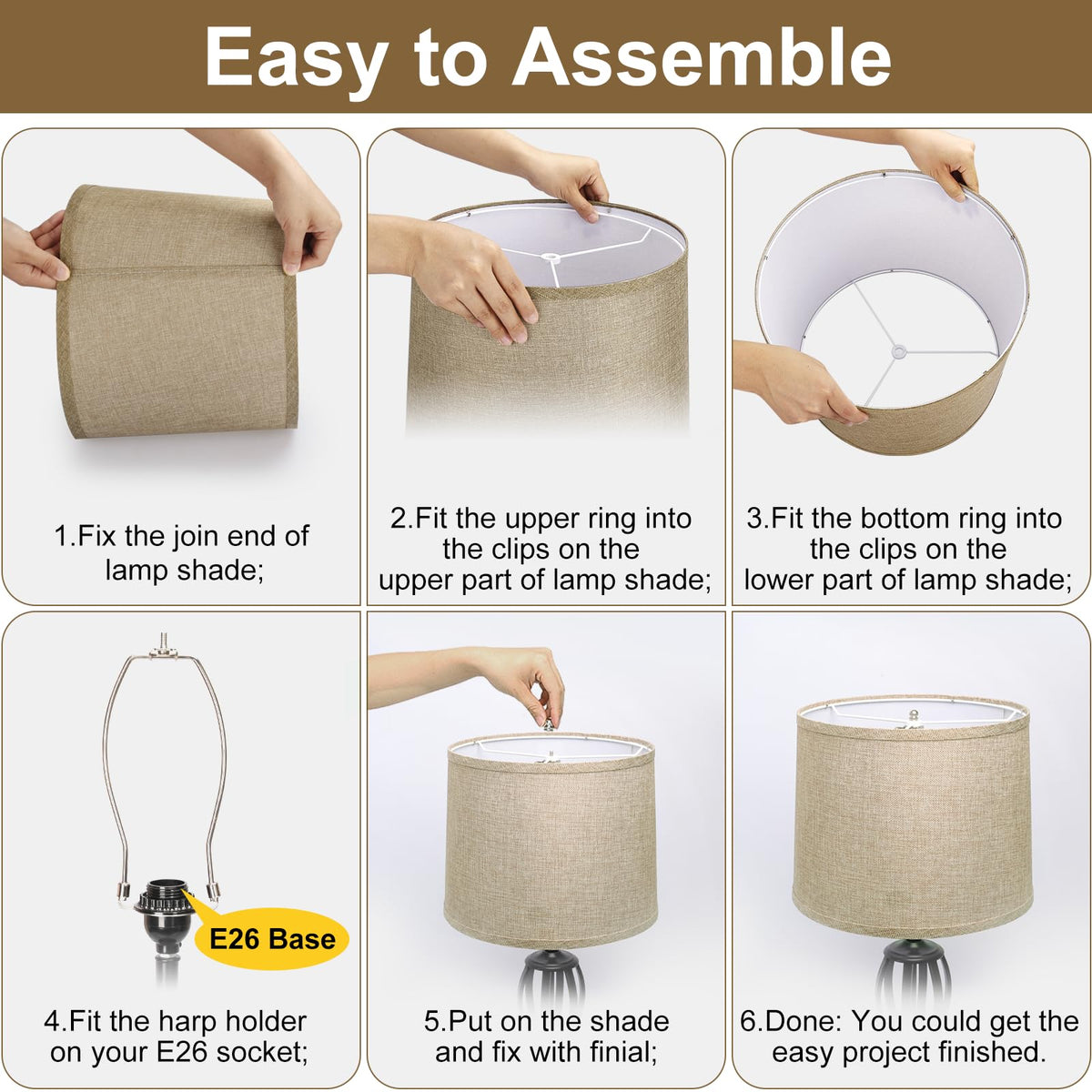 Easy to Assemble

1.Fix the join end of lamp shade;

2.Fit the upper ring into the clips on the upper part of lamp shade;

3.Fit the bottom ring into the clips on the lower part of lamp shade;

E26 Base

4.Fit the harp holder on your E26 socket;

5.Put on the shade and fix with finial;

6.Done: You could get the easy project finished.