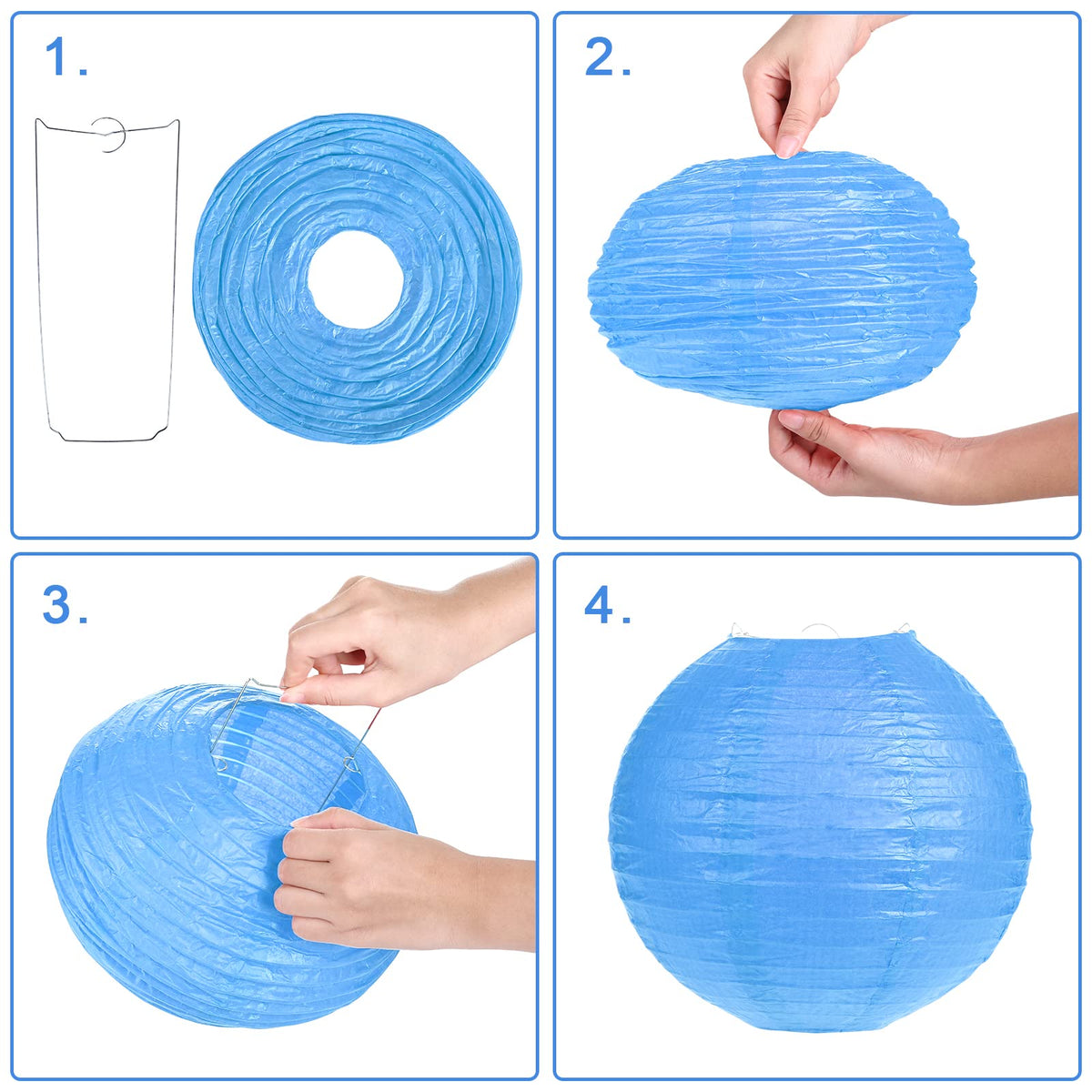 1.

2.

3.

4.