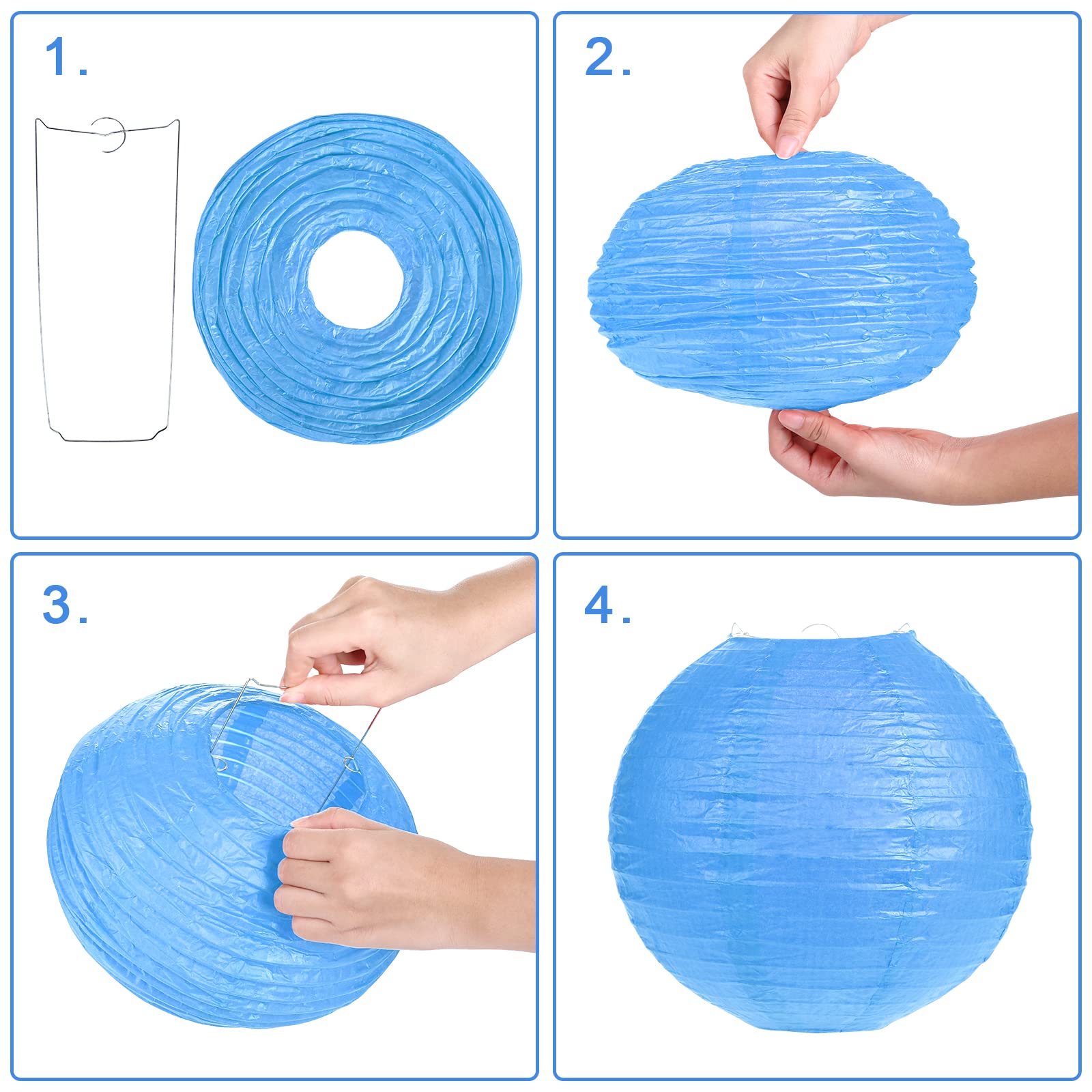 1.

2.

3.

4.