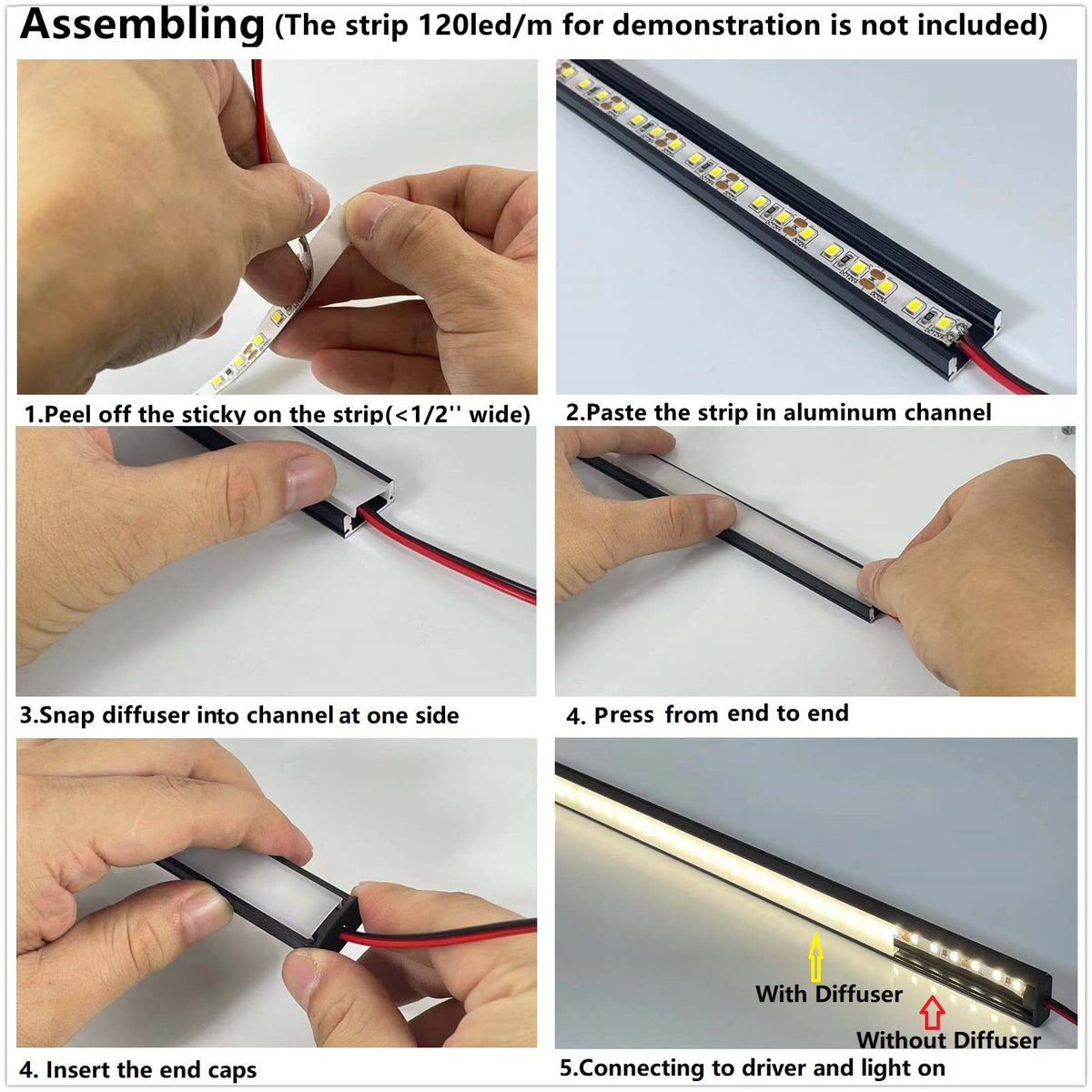 Assembling (The strip 120led/m for demonstration is not included)

1.Peel off the sticky on the strip(<1/2'' wide)

2.Paste the strip in aluminum channel

3.Snap diffuser into channel at one side

4. Press from end to end

4. Insert the end caps

With Diffuser

Without Diffuser

5.Connecting to driver and light on