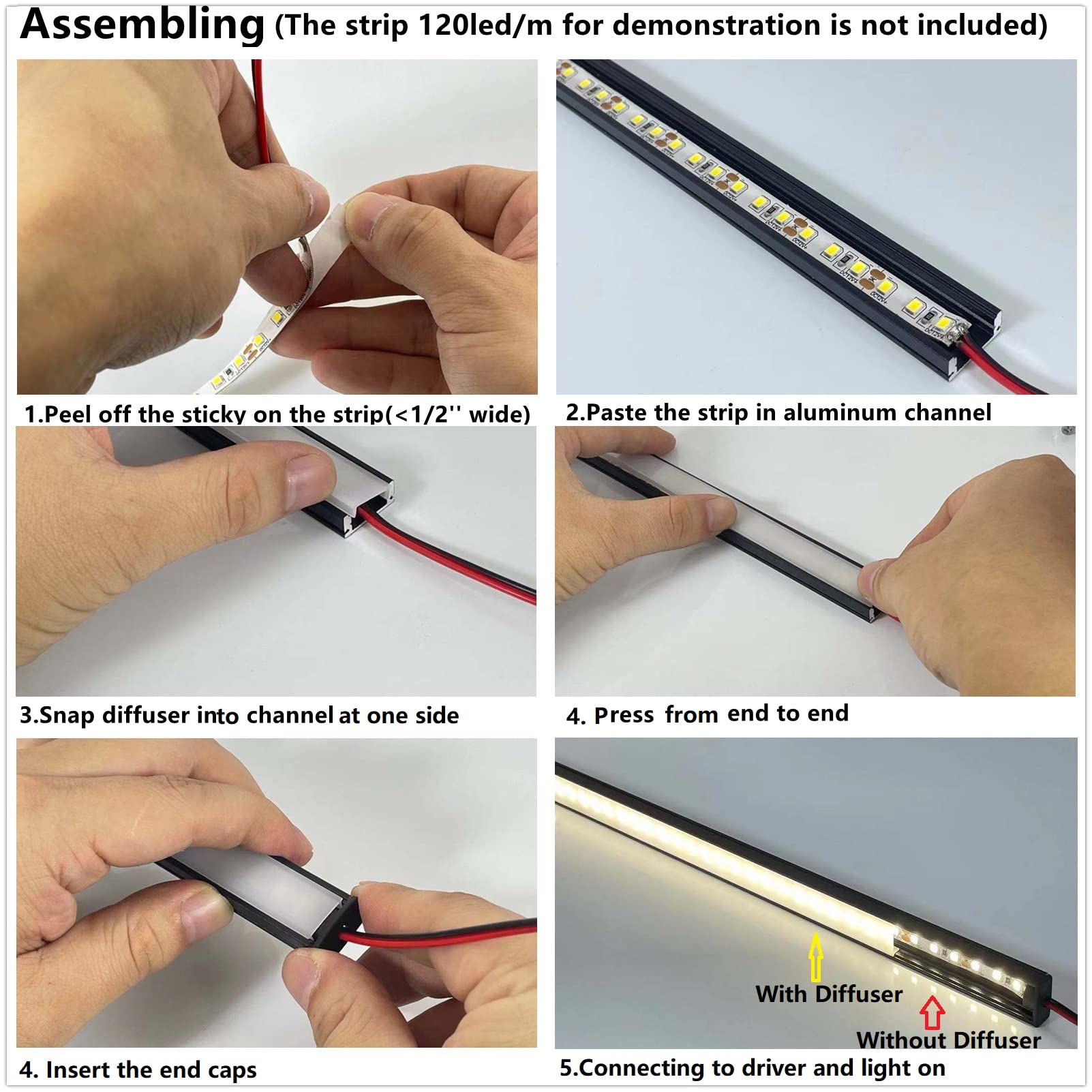 Assembling (The strip 120led/m for demonstration is not included)

1.Peel off the sticky on the strip(<1/2'' wide)

2.Paste the strip in aluminum channel

3.Snap diffuser into channel at one side

4. Press from end to end

4. Insert the end caps

With Diffuser

Without Diffuser

5.Connecting to driver and light on