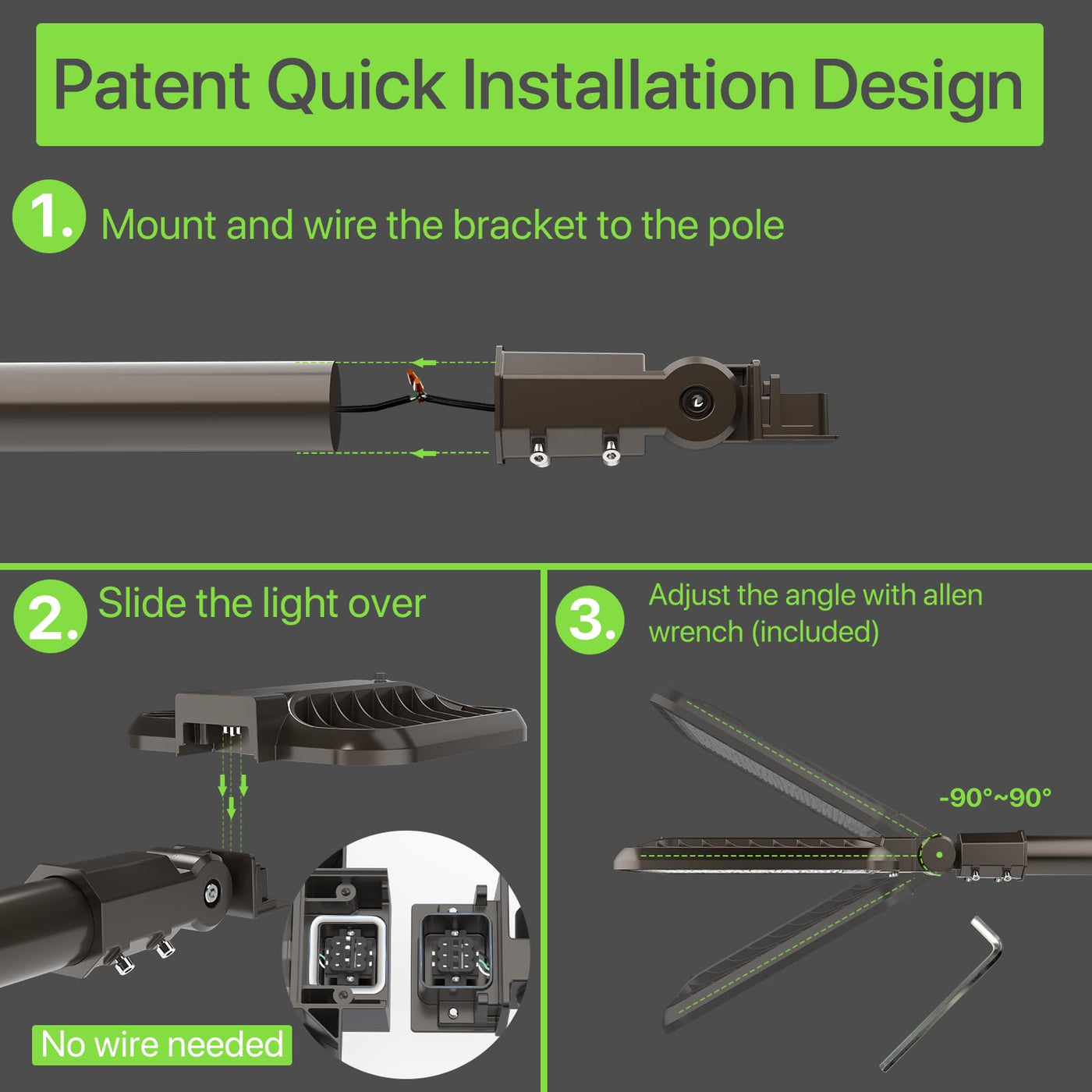 Patent Quick Installation Design

1. Mount and wire the bracket to the pole

2. Slide the light over

No wire needed

3. Adjust the angle with allen wrench (included)

-90°~90°