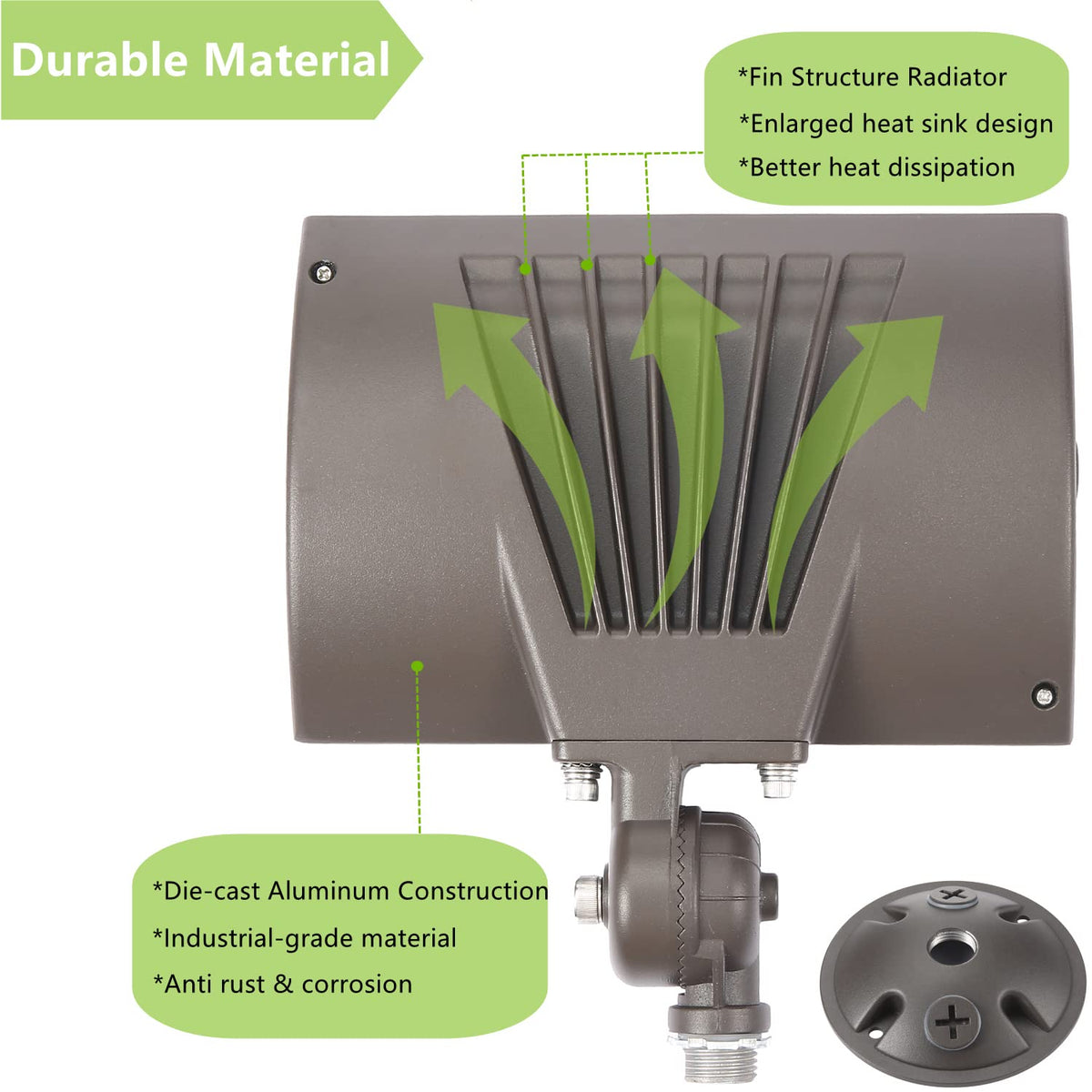 Durable Material

*Fin Structure Radiator
*Enlarged heat sink design
*Better heat dissipation

*Die-cast Aluminum Construction
*Industrial-grade material
*Anti rust & corrosion