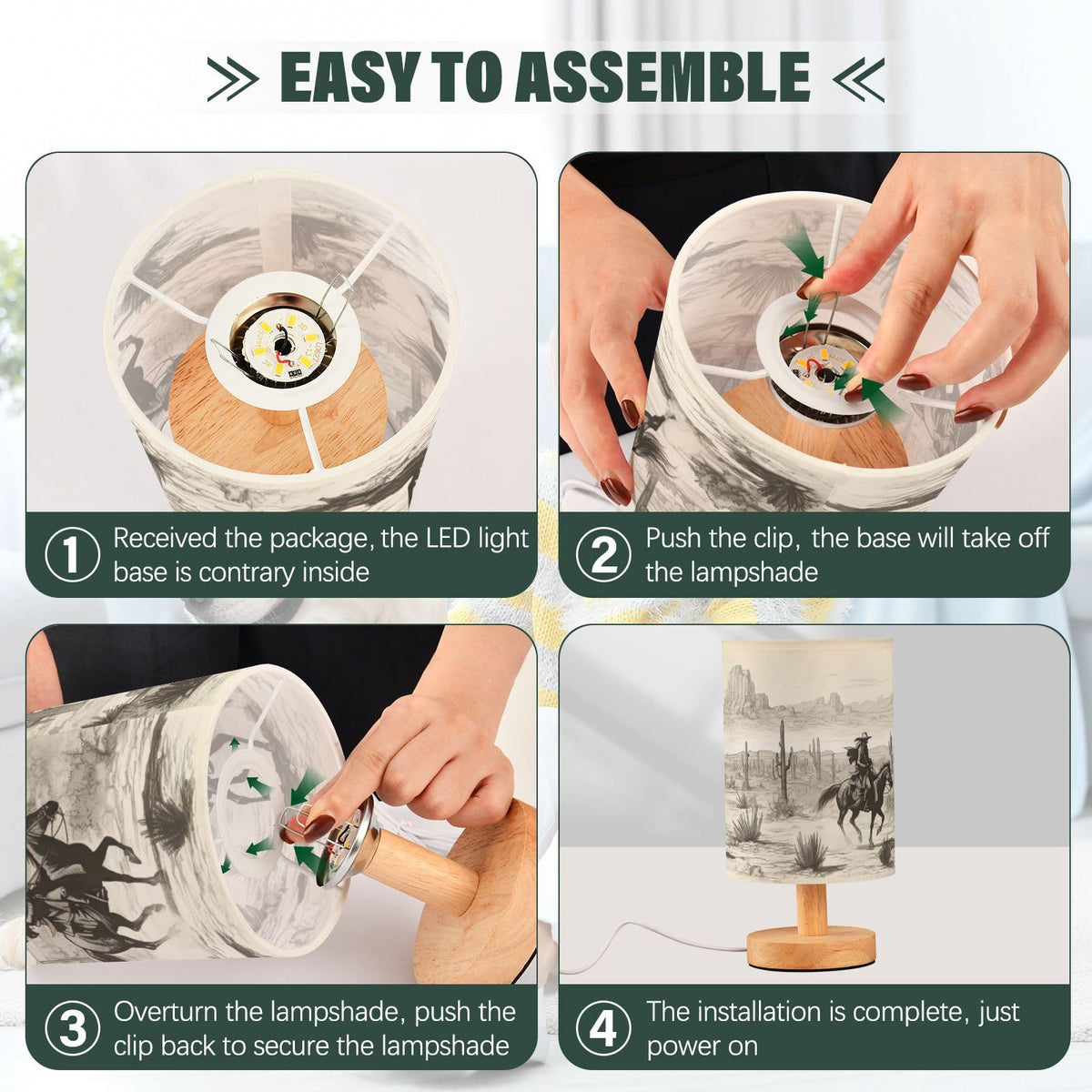 EASY TO ASSEMBLE

1 Received the package, the LED light base is contrary inside

2 Push the clip, the base will take off the lampshade

3 Overturn the lampshade, push the clip back to secure the lampshade

4 The installation is complete, just power on