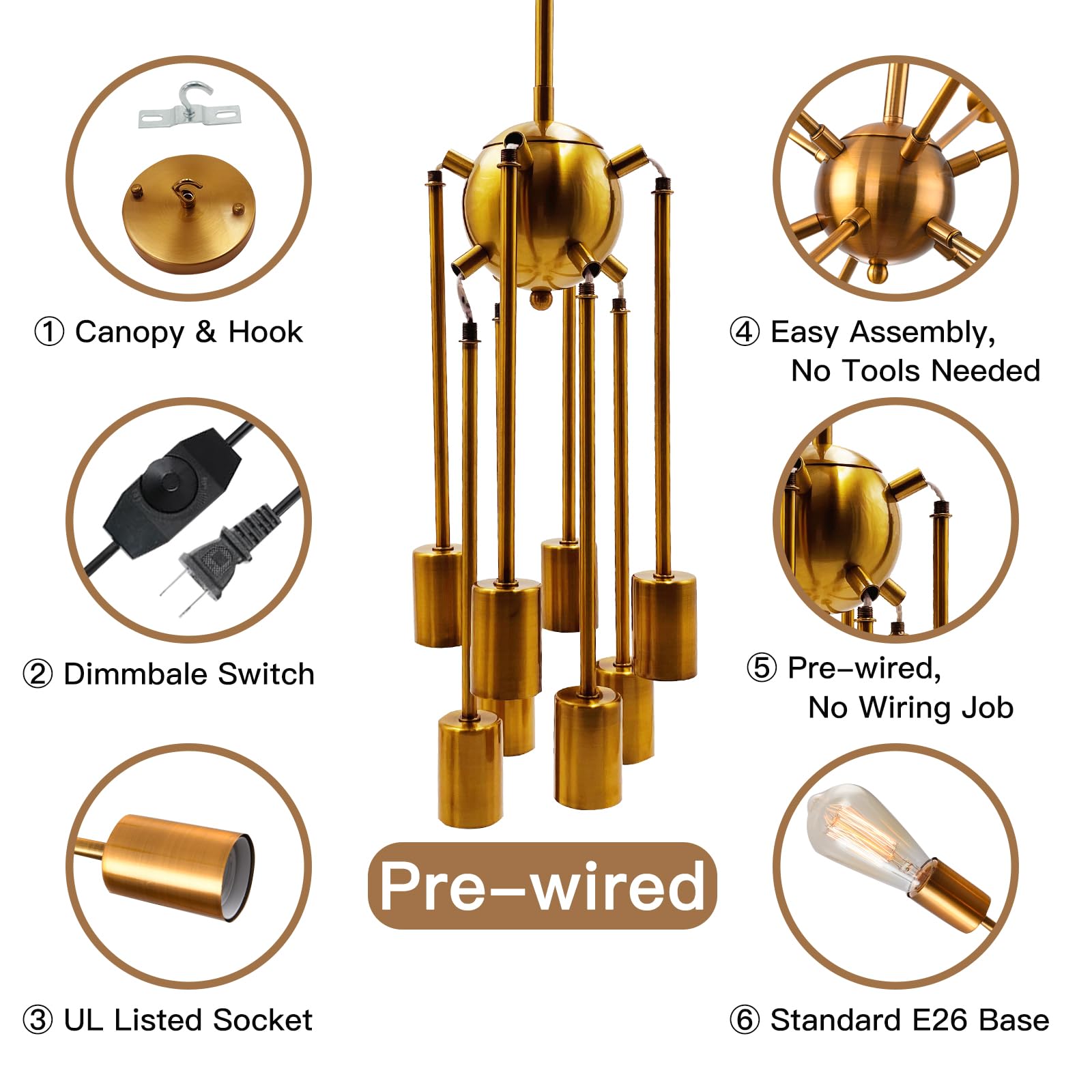 ① Canopy & Hook

② Dimmbale Switch

③ UL Listed Socket

Pre–wired

④ Easy Assembly, No Tools Needed

⑤ Pre–wired, No Wiring Job

⑥ Standard E26 Base