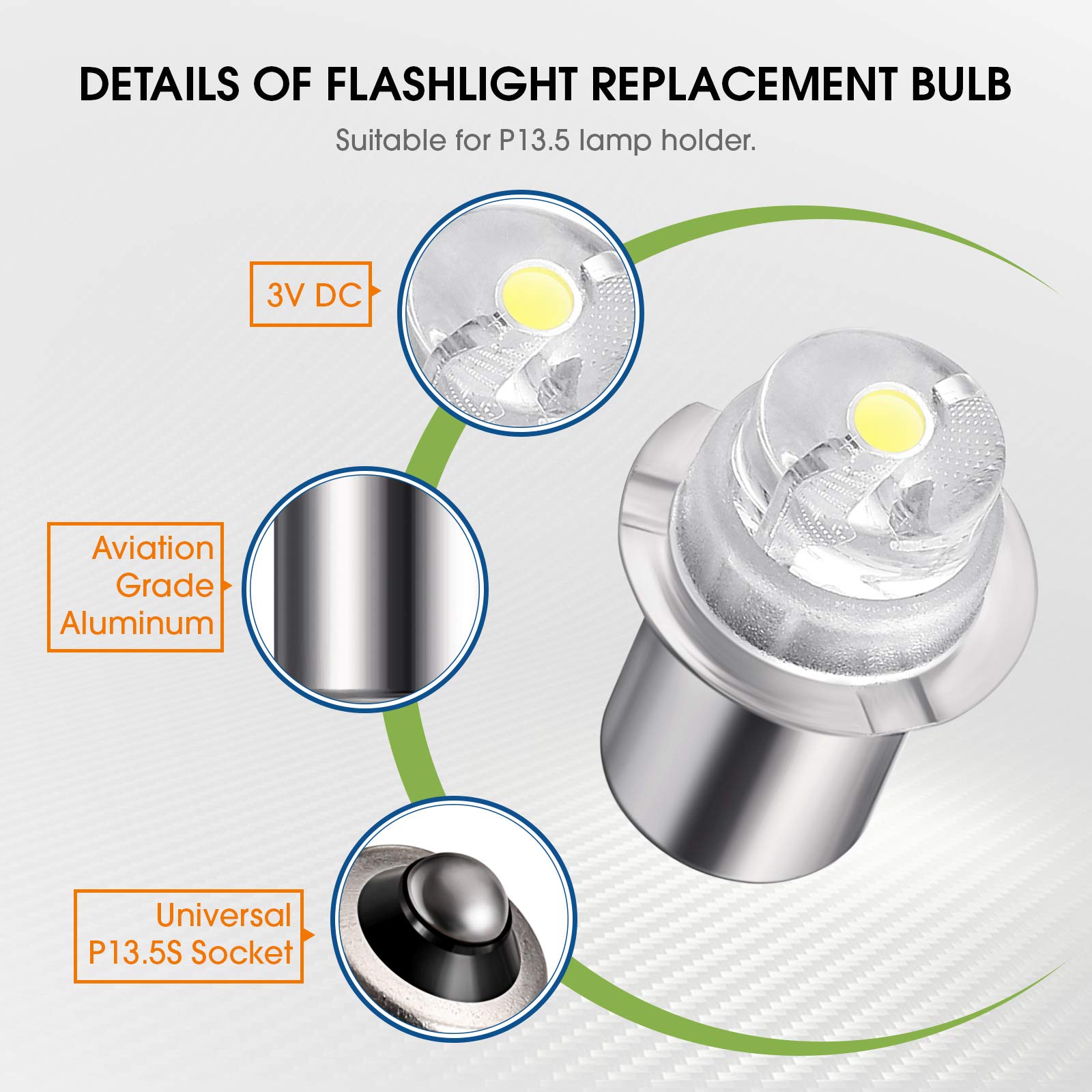 DETAILS OF FLASHLIGHT REPLACEMENT BULB

Suitable for P13.5 lamp holder.

3V DC

Aviation Grade Aluminum

Universal P13.5S Socket