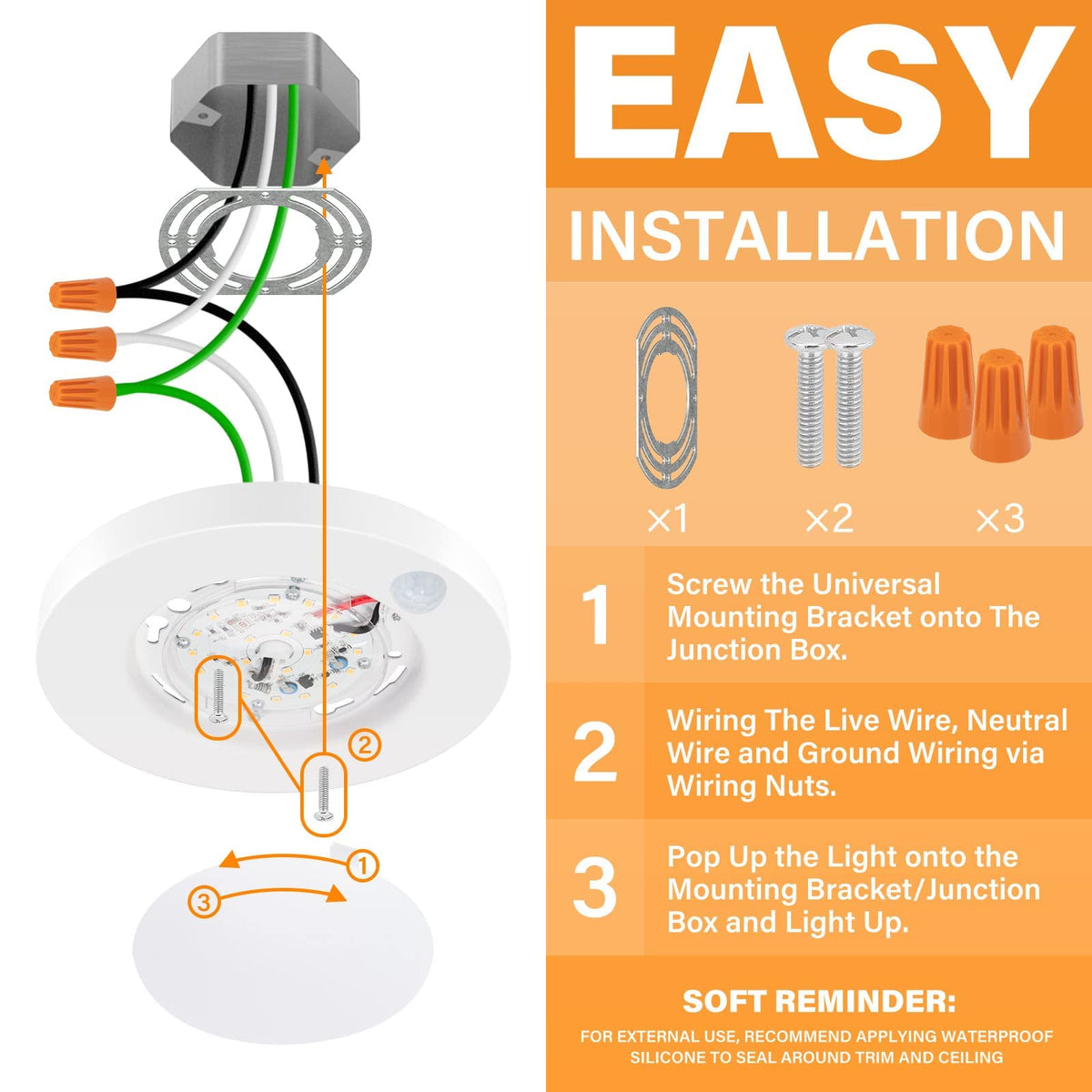 2

1

3

EASY

INSTALLATION

×1 ×2 ×3

1 Screw the Universal Mounting Bracket onto The Junction Box.

2 Wiring The Live Wire, Neutral Wire and Ground Wiring via Wiring Nuts.

3 Pop Up the Light onto the Mounting Bracket/Junction Box and Light Up.

SOFT REMINDER:

FOR EXTERNAL USE, RECOMMEND APPLYING WATERPROOF SILICONE TO SEAL AROUND TRIM AND CEILING