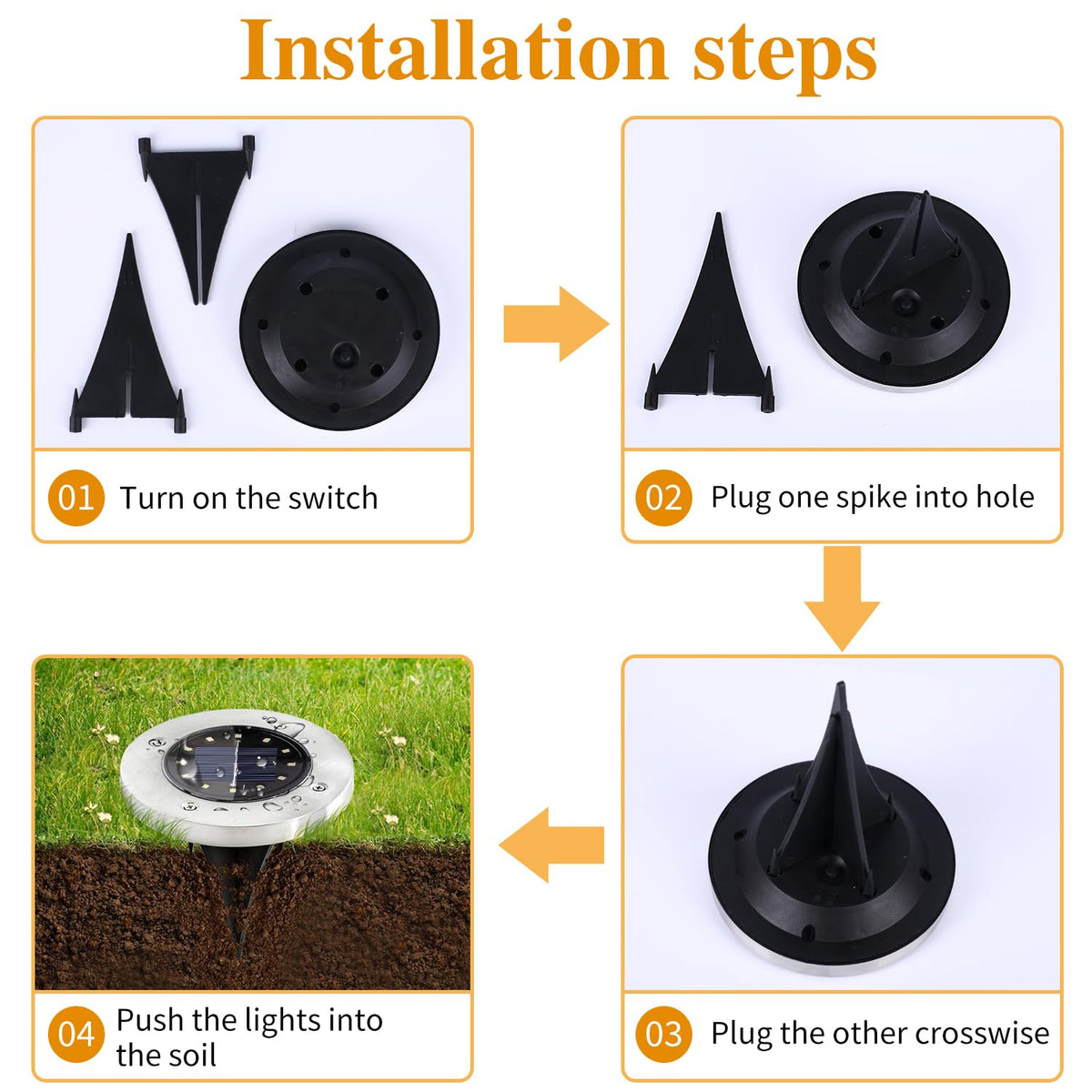 Installation steps

01 Turn on the switch

02 Plug one spike into hole

03 Plug the other crosswise

04 Push the lights into the soil