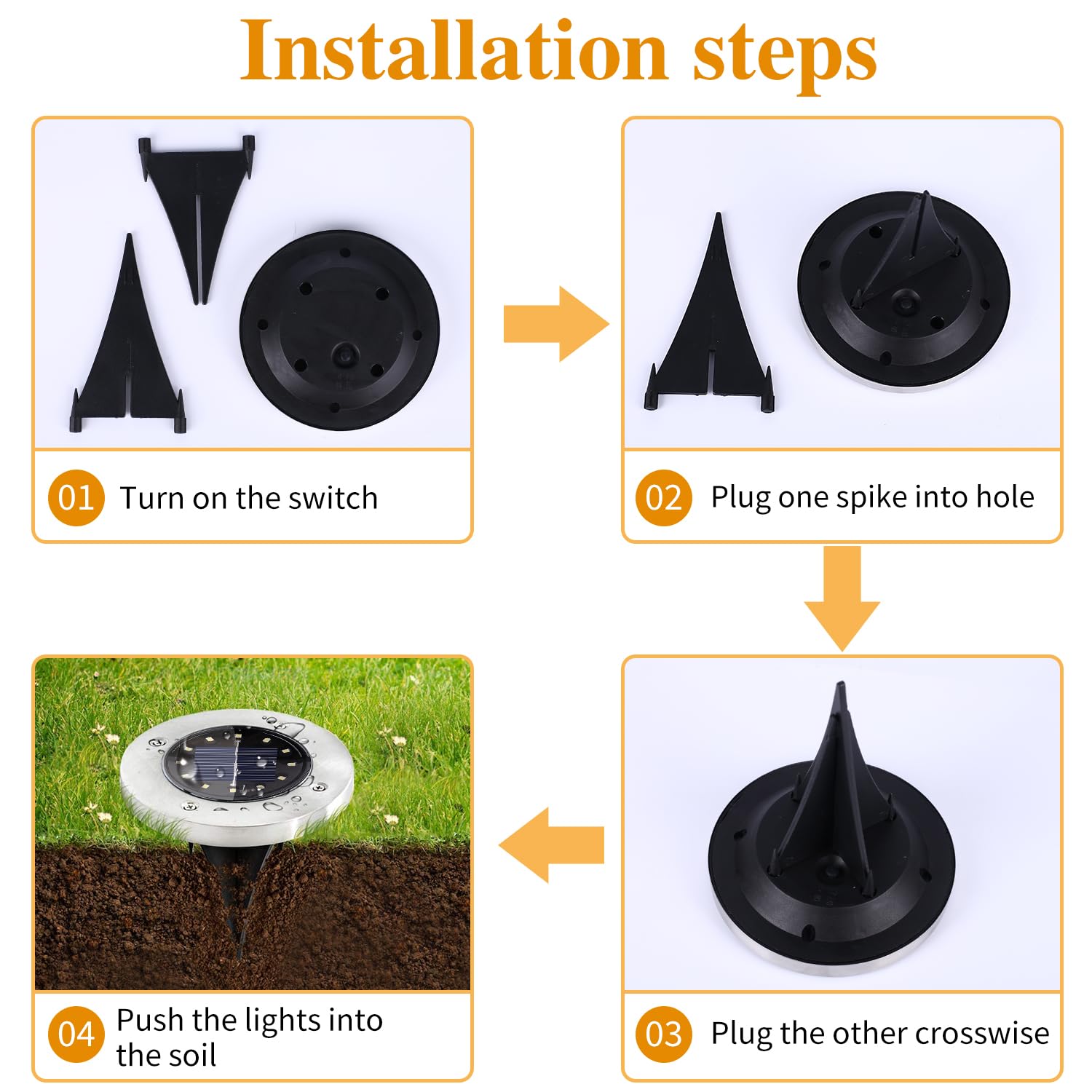 Installation steps

01 Turn on the switch

02 Plug one spike into hole

03 Plug the other crosswise

04 Push the lights into the soil