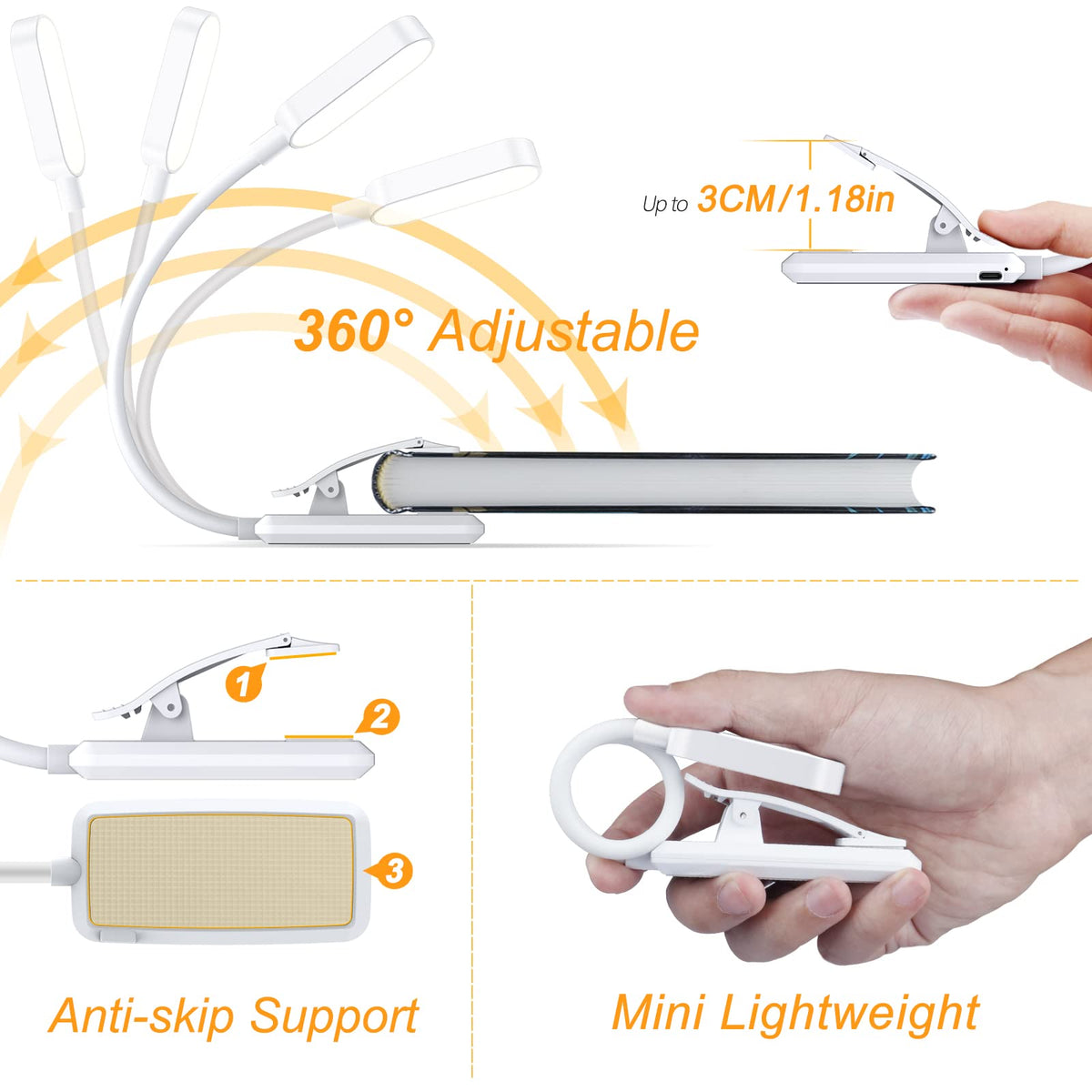 Up to 3CM/1.18in

360° Adjustable

1

2

3

Anti-skip Support

Mini Lightweight