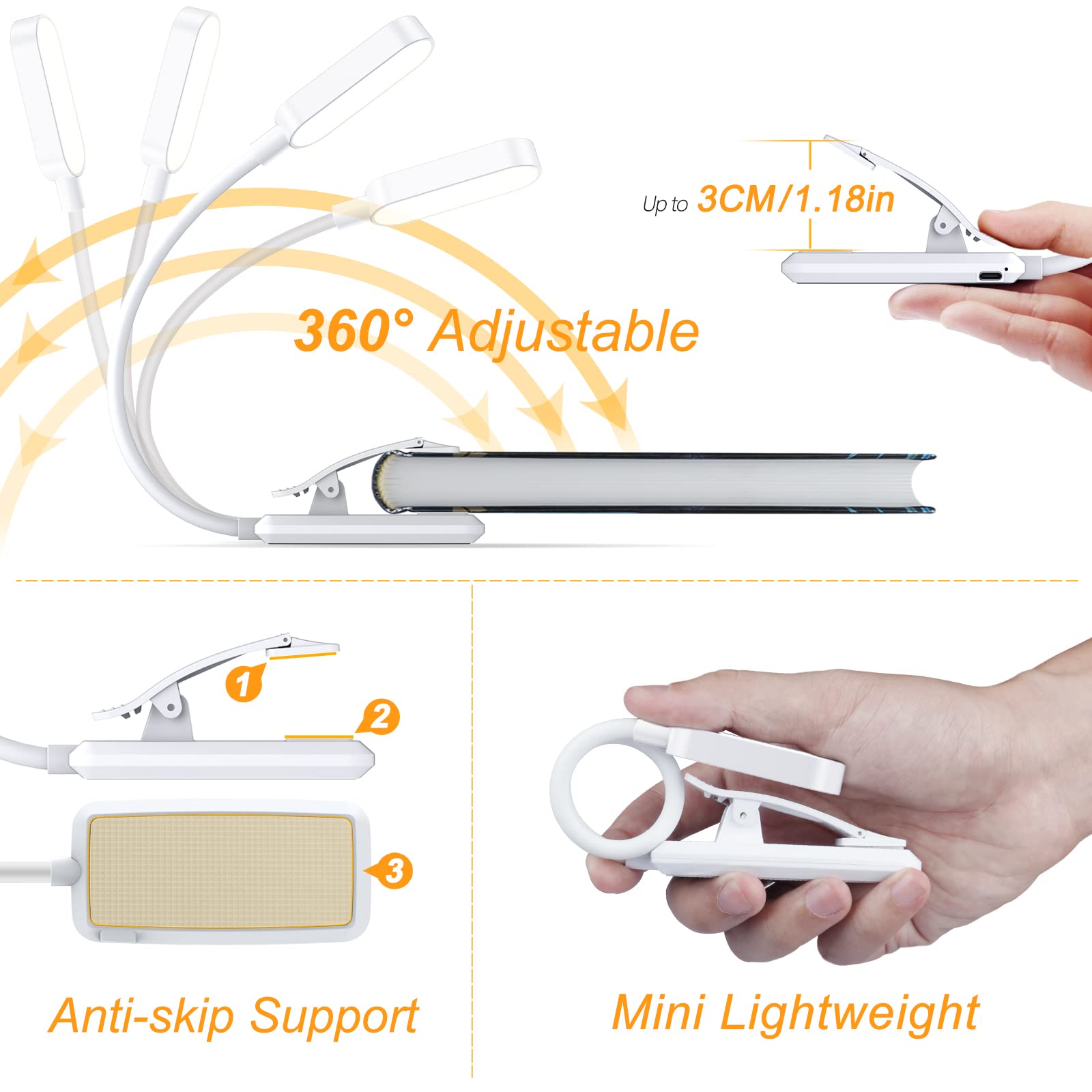 Up to 3CM/1.18in

360° Adjustable

1

2

3

Anti-skip Support

Mini Lightweight