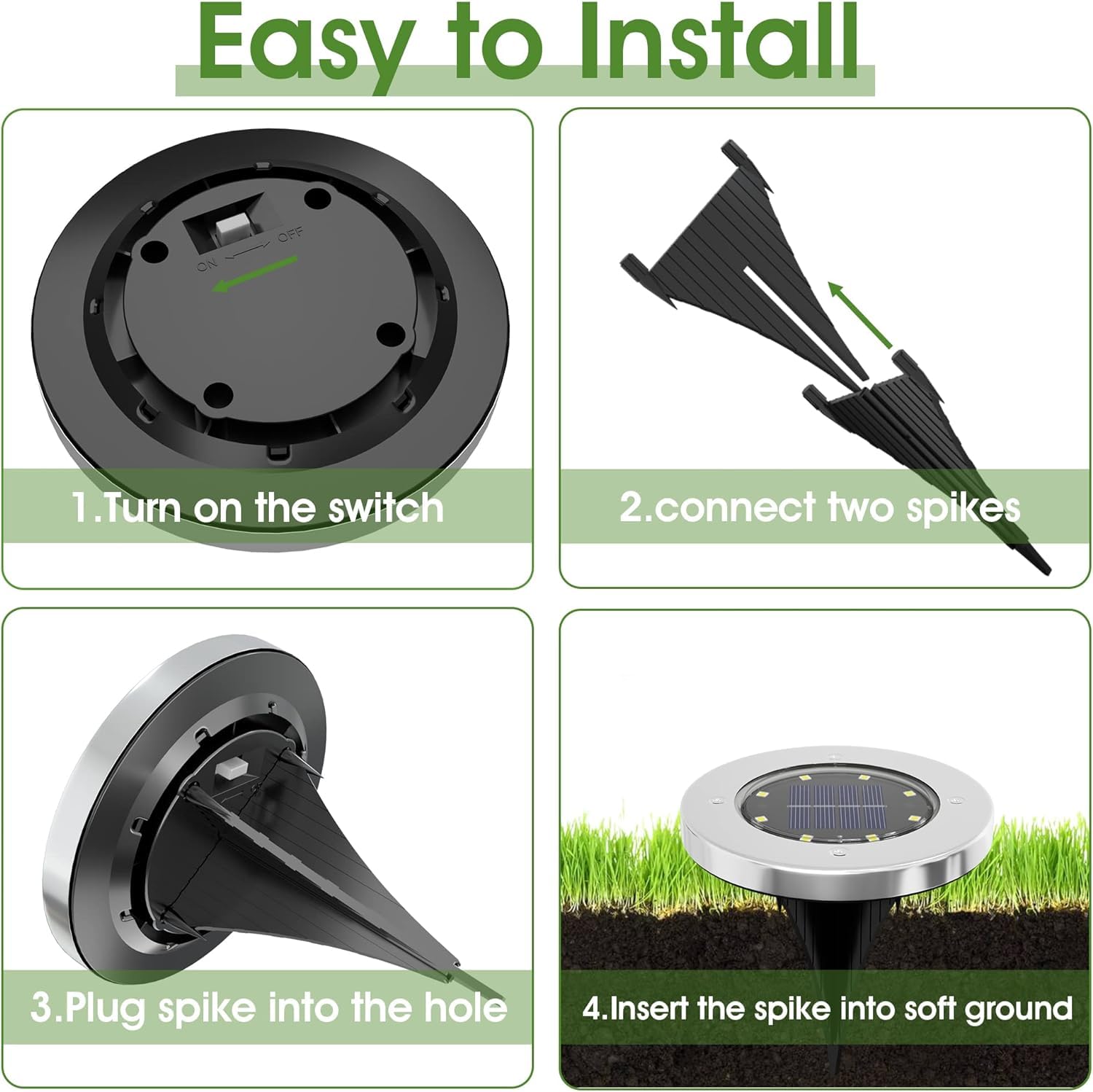 Easy to Install

ON OFF

1.Turn on the switch

2.connect two spikes

3.Plug spike into the hole

4.Insert the spike into soft ground