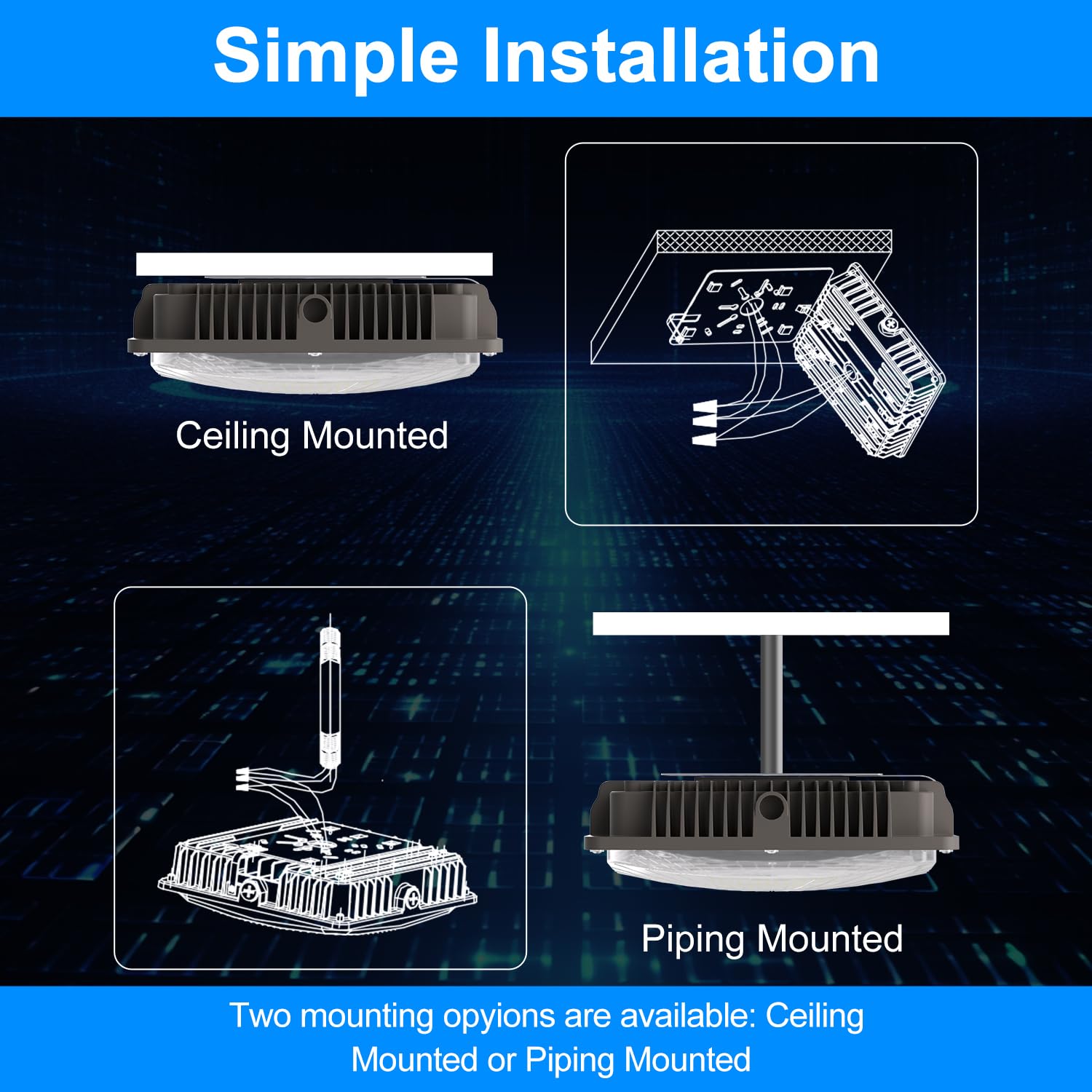 Simple Installation

Ceiling Mounted

Piping Mounted

Two mounting opyions are available: Ceiling Mounted or Piping Mounted