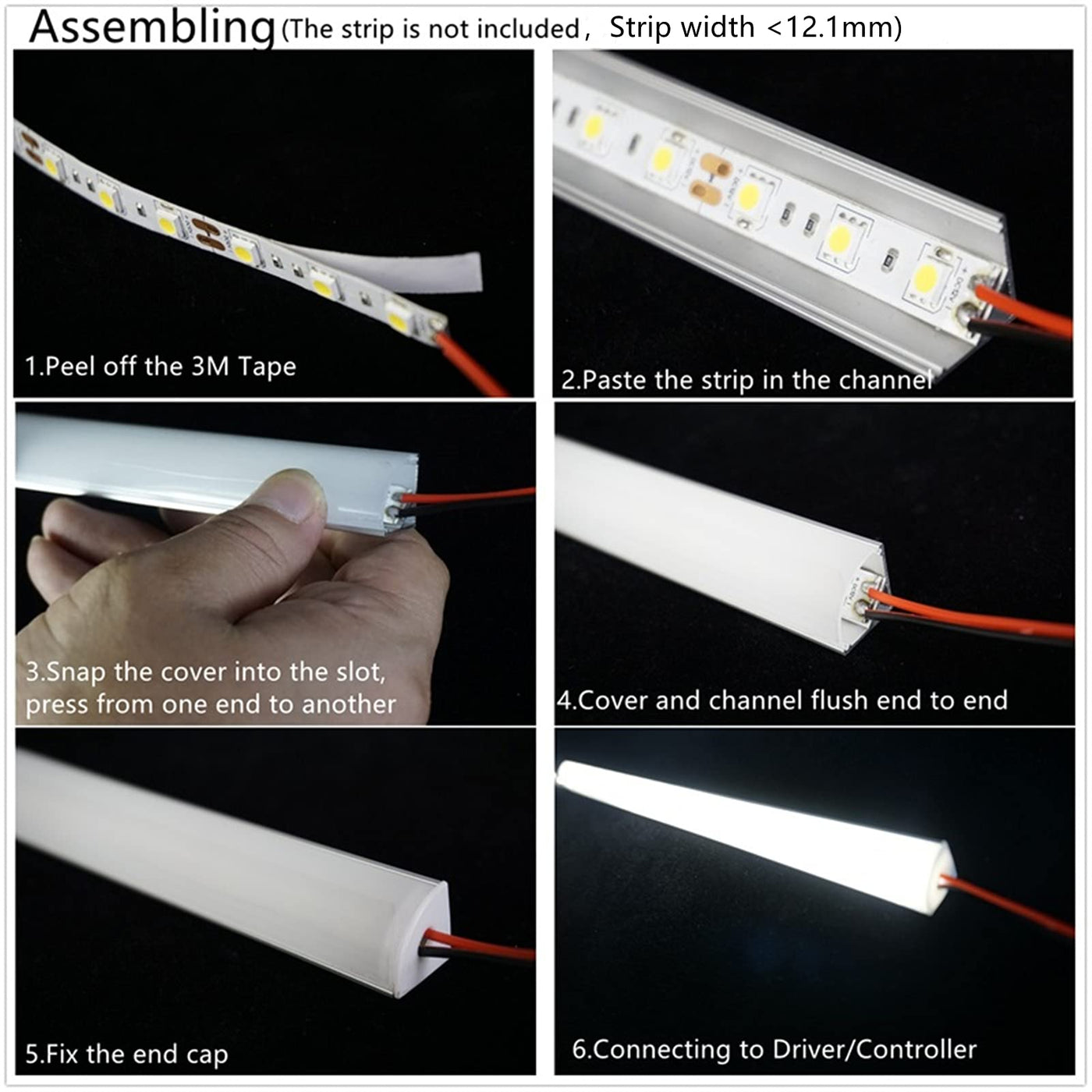 Assembling (The strip is not included， Strip width <12.1mm)

1.Peel off the 3M Tape

2.Paste the strip in the channel

3.Snap the cover into the slot, press from one end to another

4.Cover and channel flush end to end

5.Fix the end cap

6.Connecting to Driver/Controller