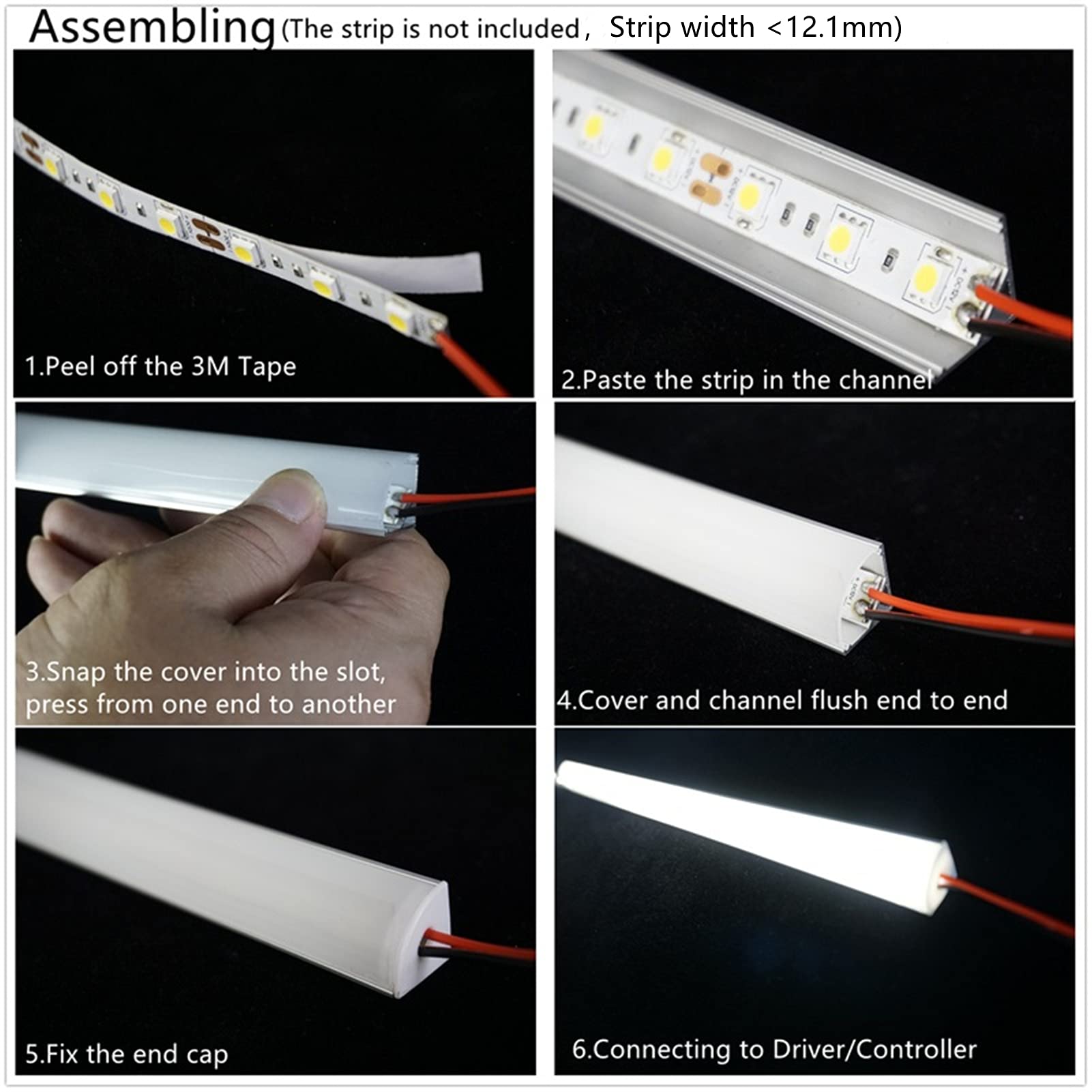 Assembling (The strip is not included， Strip width <12.1mm)

1.Peel off the 3M Tape

2.Paste the strip in the channel

3.Snap the cover into the slot, press from one end to another

4.Cover and channel flush end to end

5.Fix the end cap

6.Connecting to Driver/Controller