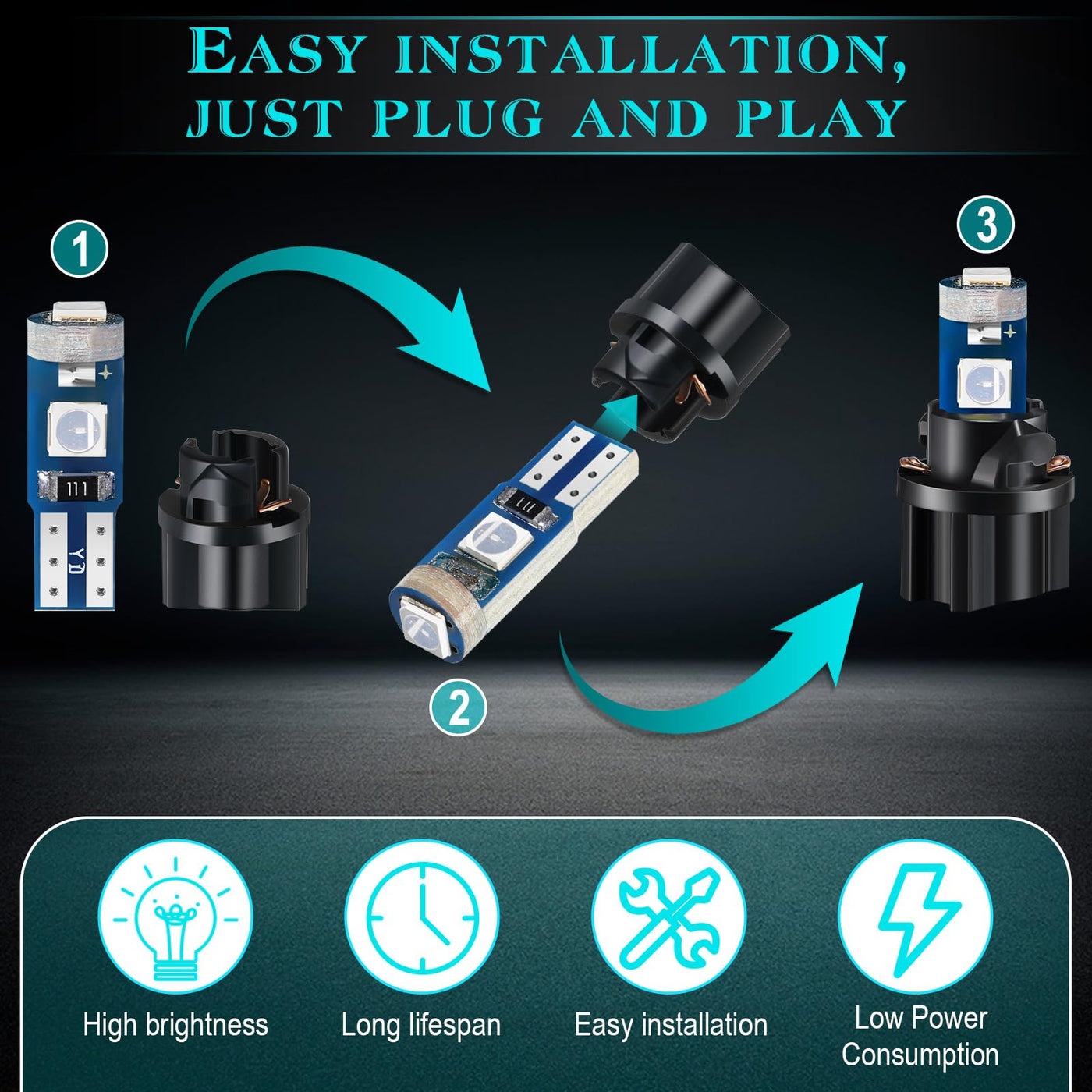 EASY INSTALLATION, JUST PLUG AND PLAY

1

111

YD

2

111

3

High brightness

Long lifespan

Easy installation

Low Power Consumption