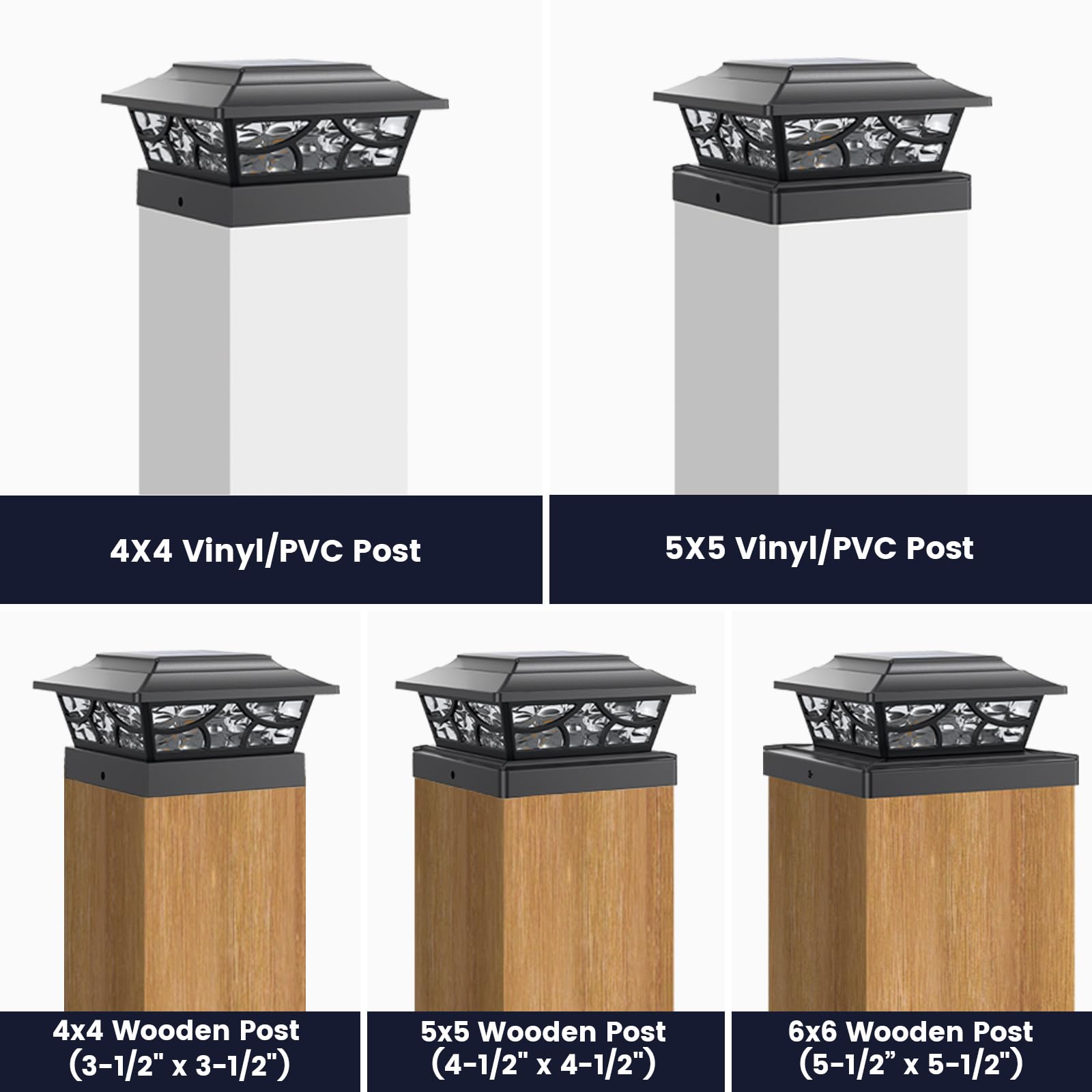 4X4 Vinyl/PVC Post

5X5 Vinyl/PVC Post

4x4 Wooden Post (3-1/2" x 3-1/2")

5x5 Wooden Post (4-1/2" x 4-1/2")

6x6 Wooden Post (5-1/2” x 5-1/2")