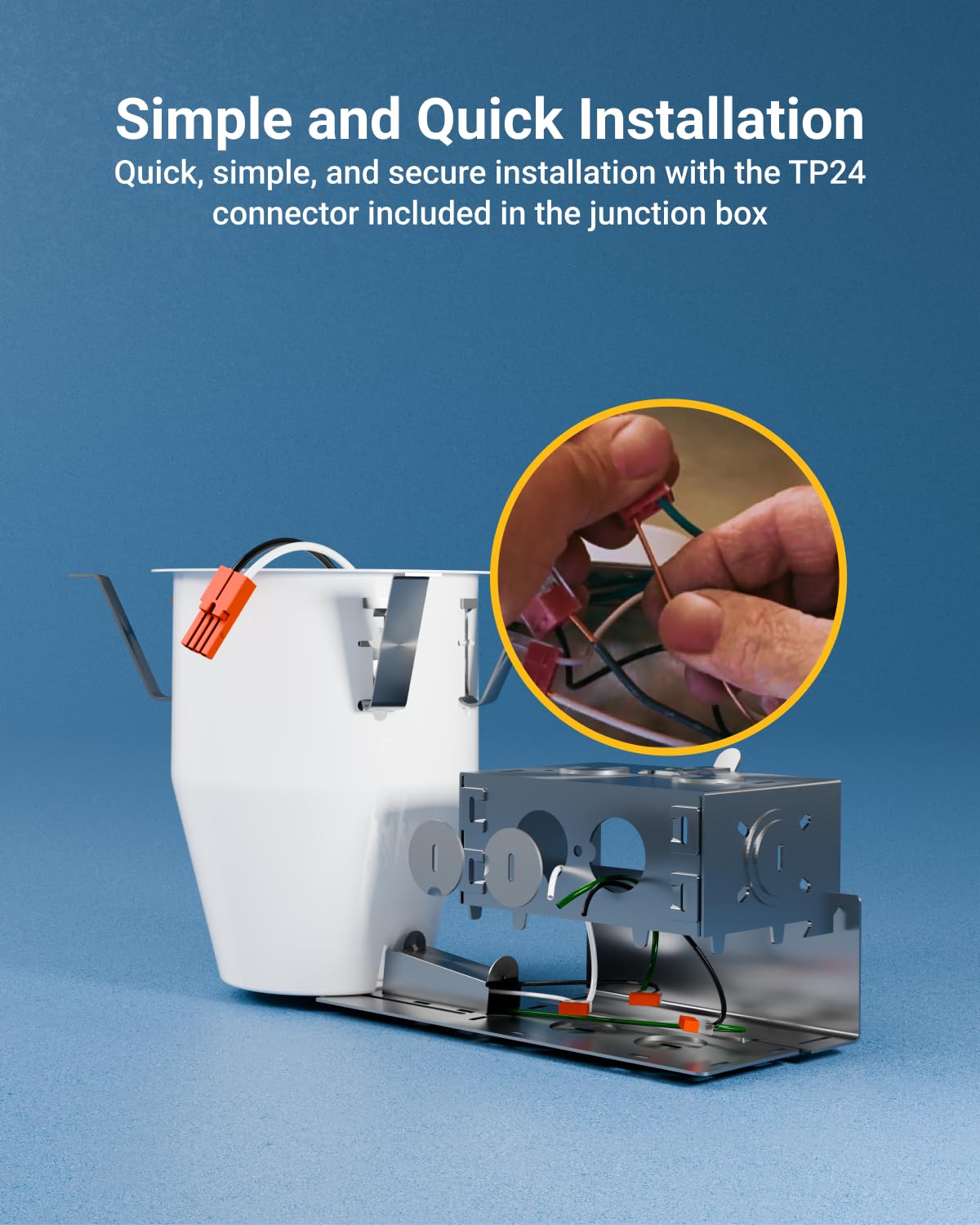 Simple and Quick Installation

Quick, simple, and secure installation with the TP24 connector included in the junction box