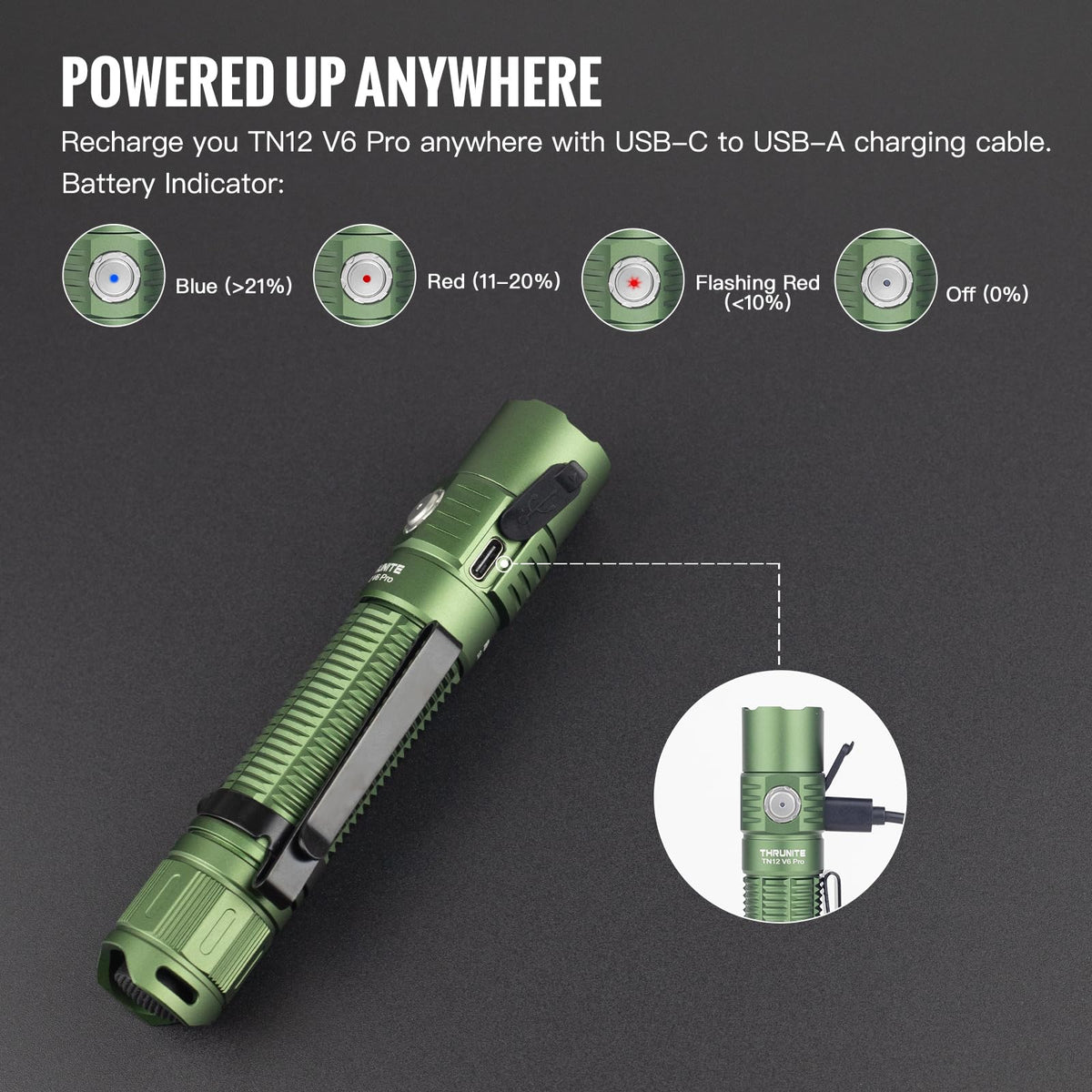 POWERED UP ANYWHERE

Recharge you TN12 V6 Pro anywhere with USB-C to USB-A charging cable.
Battery Indicator:

Blue (>21%)

Red (11-20%)

Flashing Red (<10%)

Off (0%)

THRUNITE
V6 Pro

THRUNITE
TN12 V6 Pro