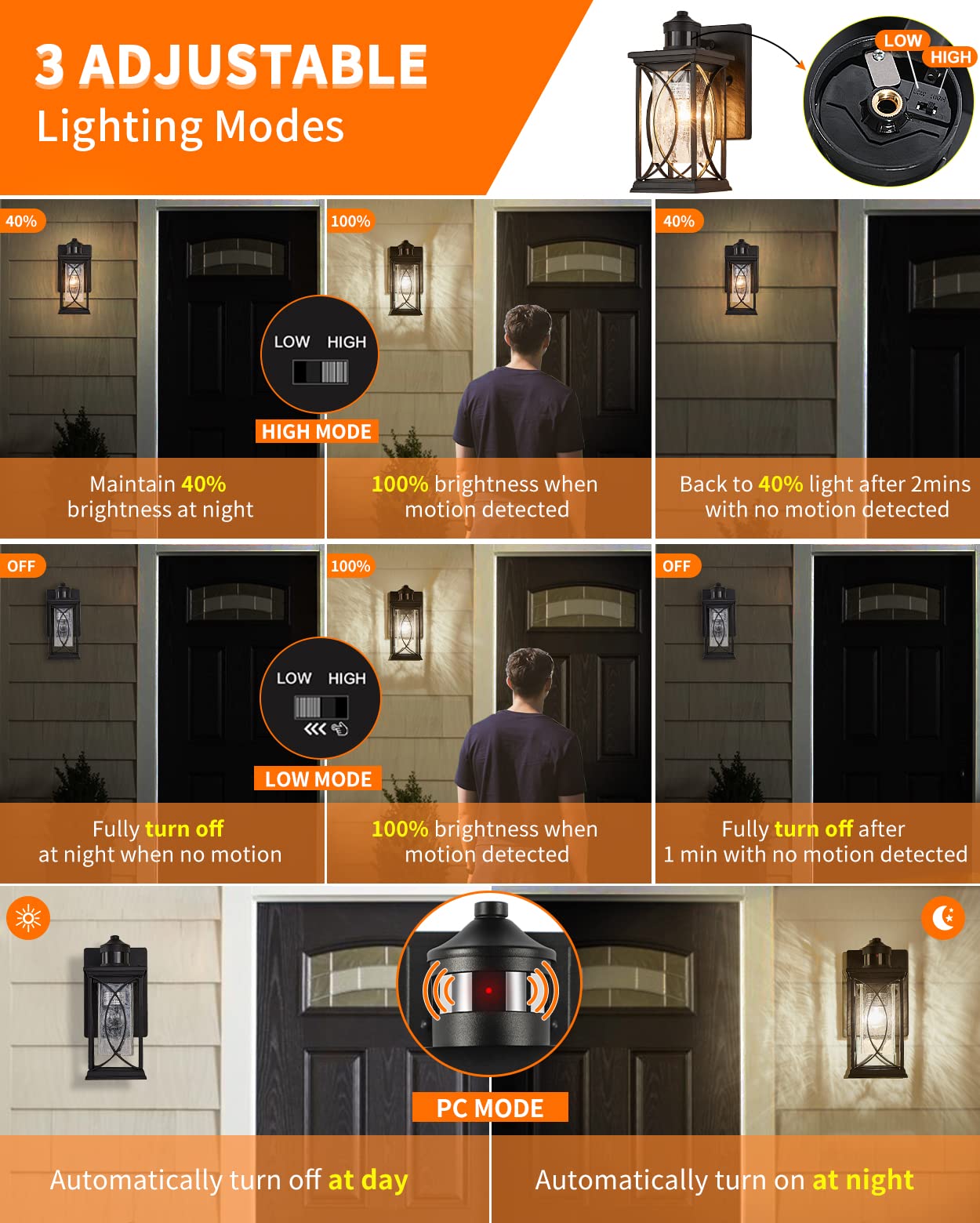 3 ADJUSTABLE
Lighting Modes

LOW HIGH

40%
100%
40%

LOW HIGH
HIGH MODE

Maintain 40% brightness at night

100% brightness when motion detected

Back to 40% light after 2mins with no motion detected

OFF
100%
OFF

LOW HIGH
LOW MODE

Fully turn off at night when no motion

100% brightness when motion detected

Fully turn off after 1 min with no motion detected

PC MODE

Automatically turn off at day

Automatically turn on at night