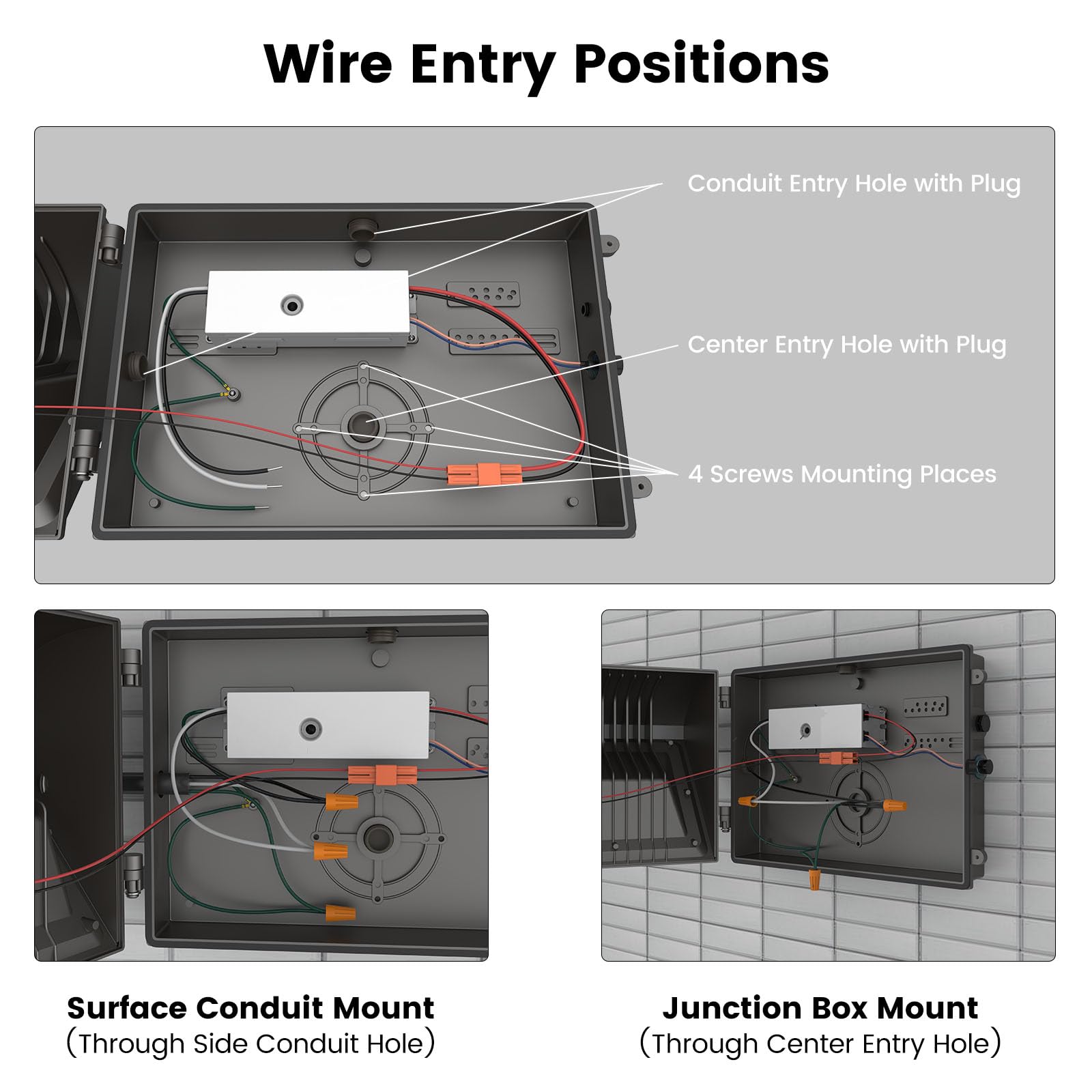 Wire Entry Positions

Conduit Entry Hole with Plug

Center Entry Hole with Plug

4 Screws Mounting Places

Surface Conduit Mount
(Through Side Conduit Hole)

Junction Box Mount
(Through Center Entry Hole)