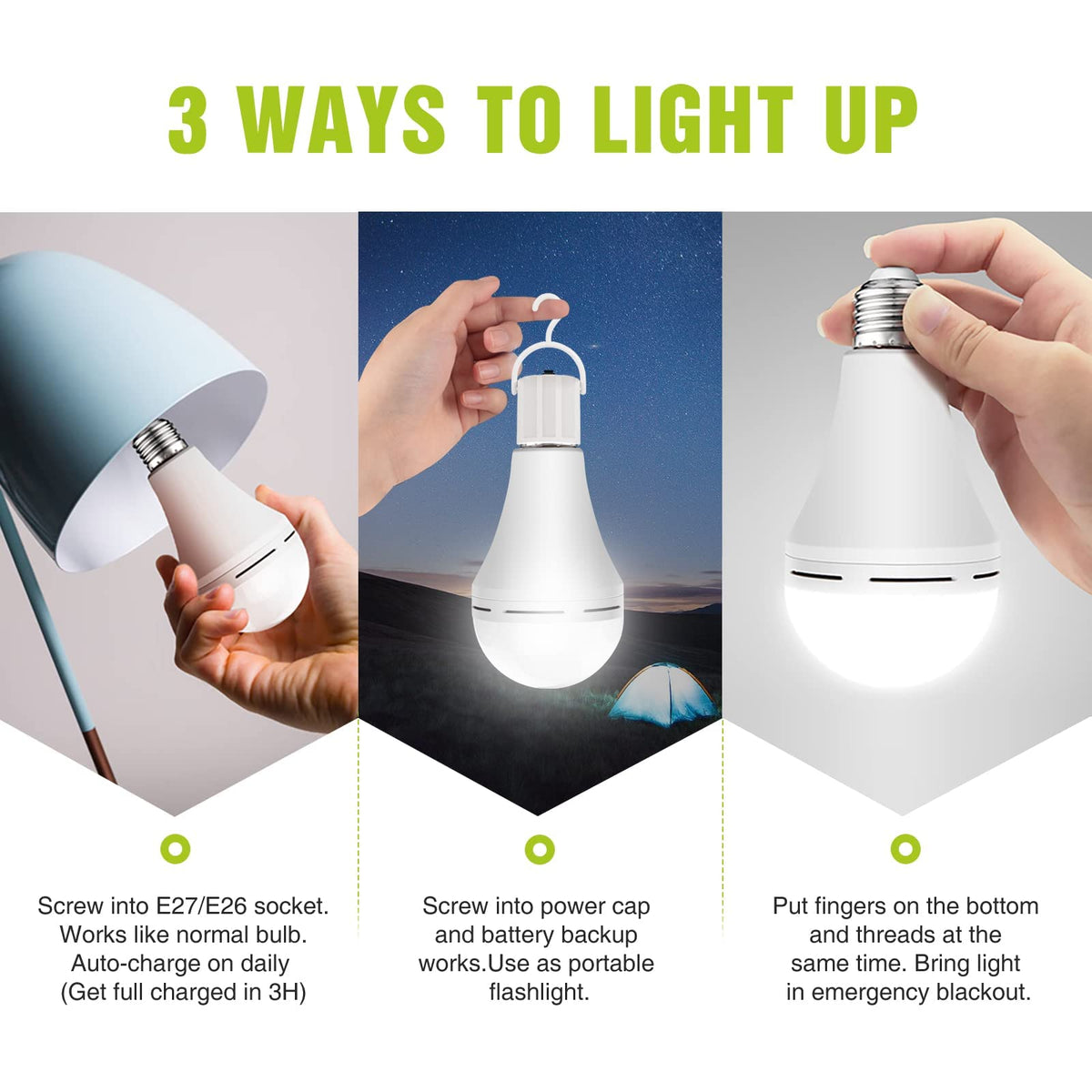 3 WAYS TO LIGHT UP

Screw into E27/E26 socket. Works like normal bulb. Auto-charge on daily (Get full charged in 3H)

Screw into power cap and battery backup works.Use as portable flashlight.

Put fingers on the bottom and threads at the same time. Bring light in emergency blackout.