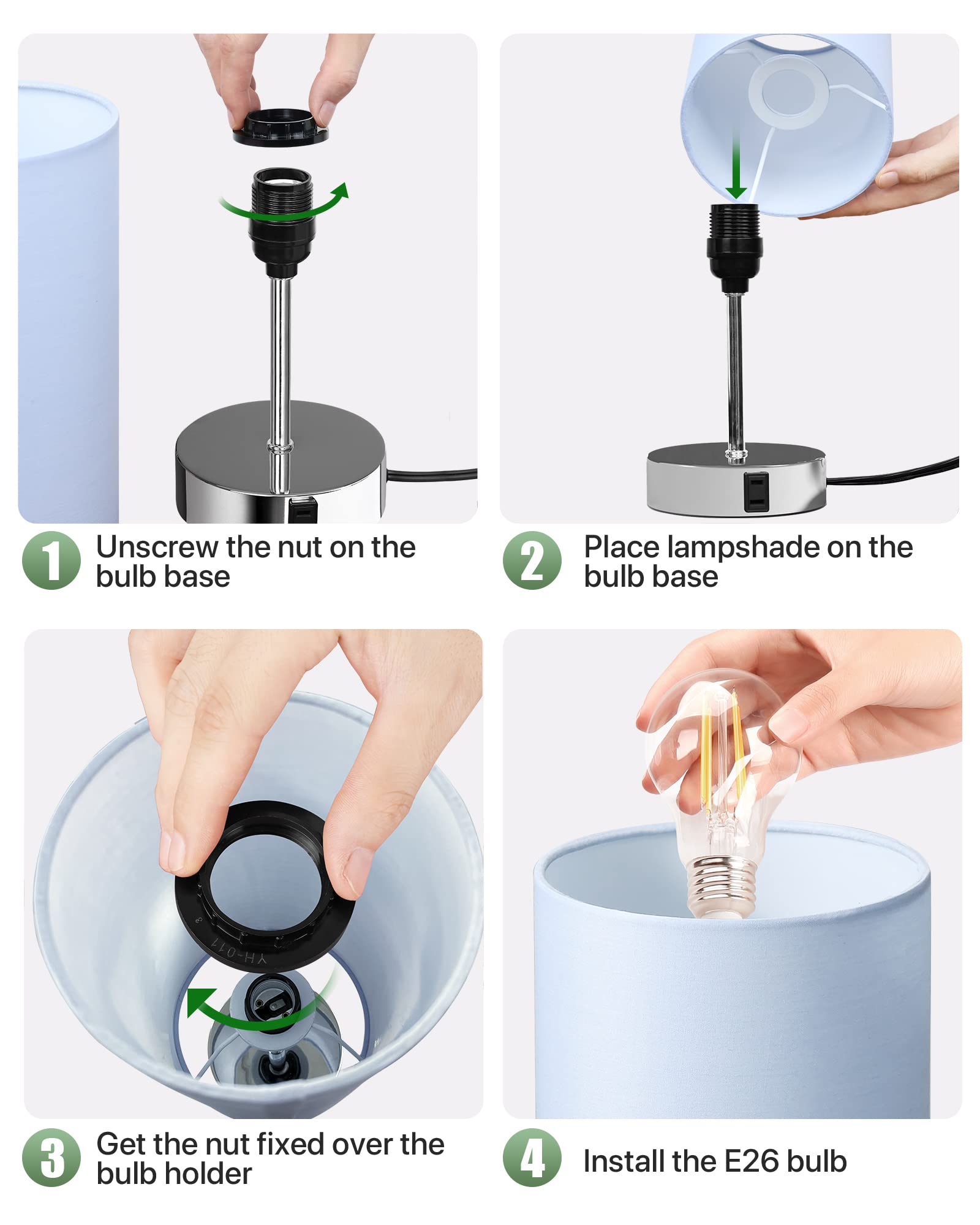 1 Unscrew the nut on the bulb base

2 Place lampshade on the bulb base

3 Get the nut fixed over the bulb holder

4 Install the E26 bulb