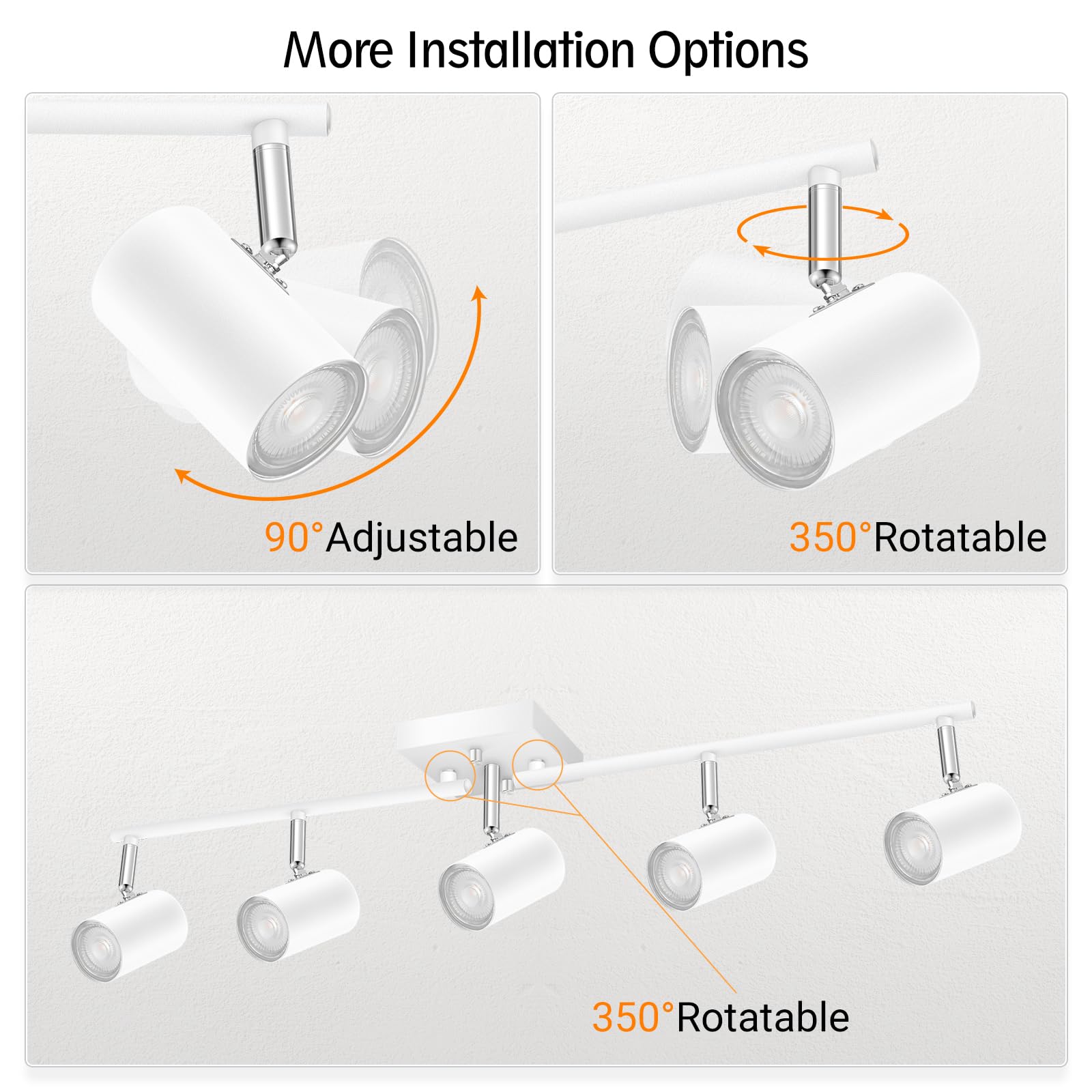 More Installation Options

90°Adjustable

350°Rotatable

350°Rotatable