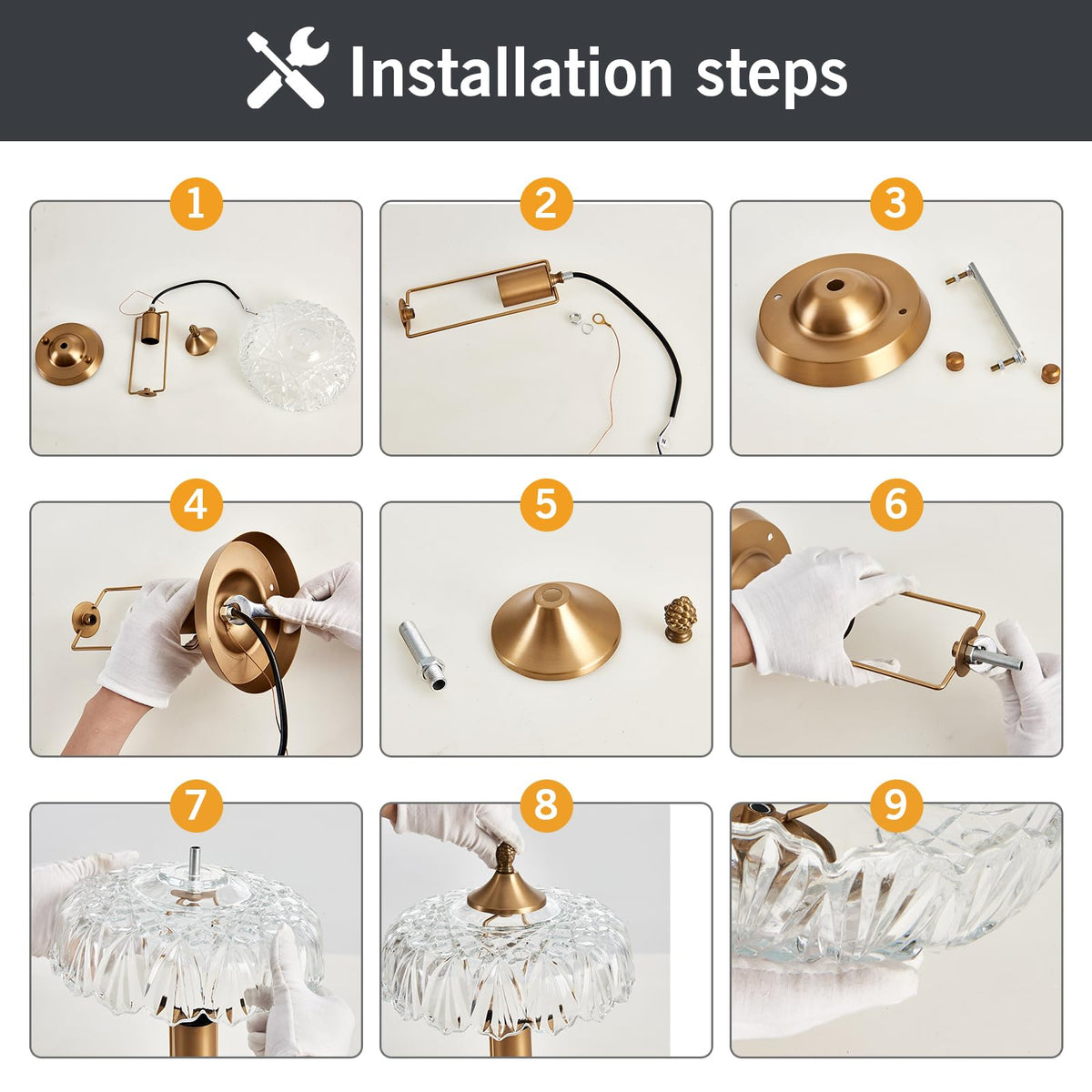 Installation steps

1

2

3

4

5

6

7

8

9