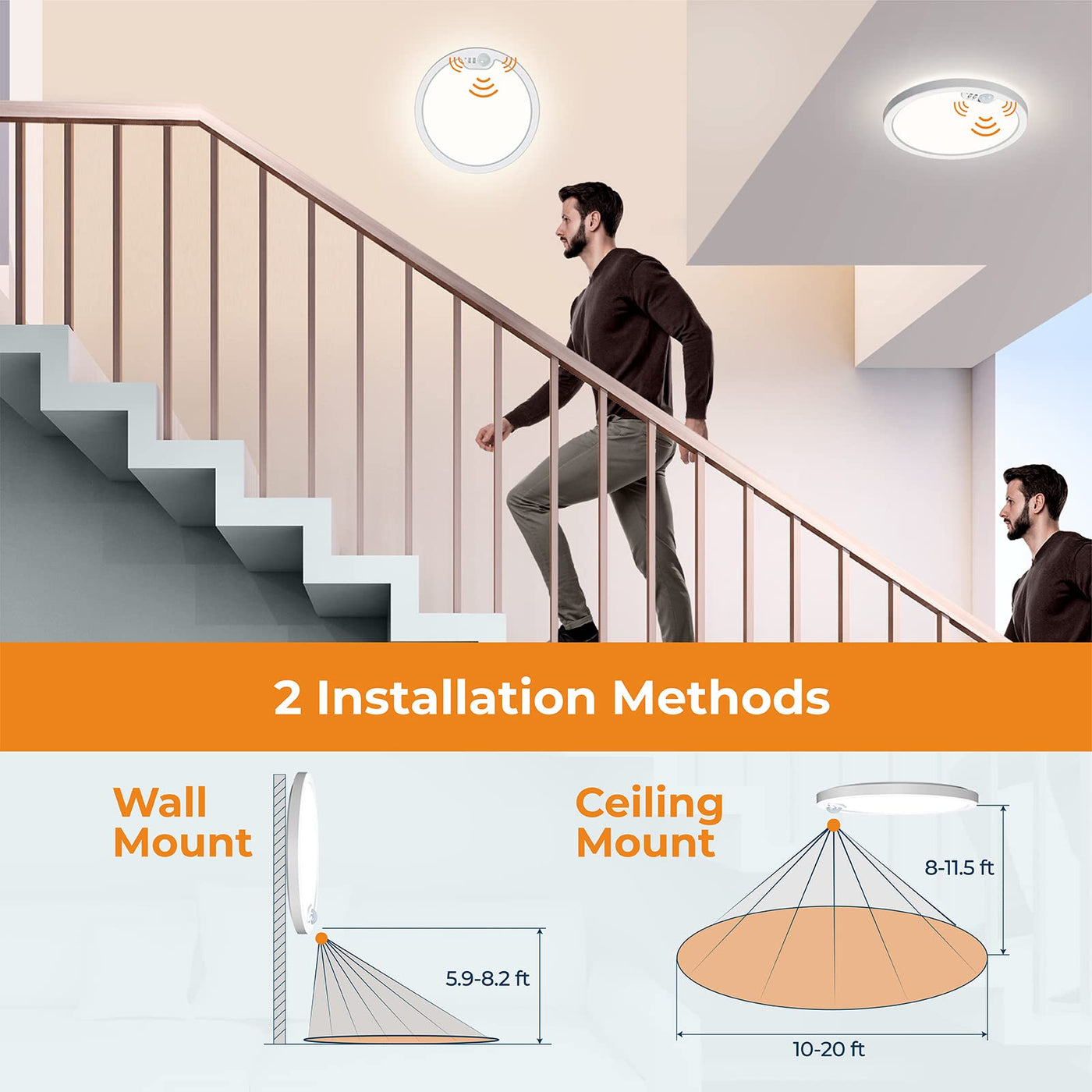 2 Installation Methods

Wall Mount

5.9-8.2 ft

Ceiling Mount

8-11.5 ft

10-20 ft