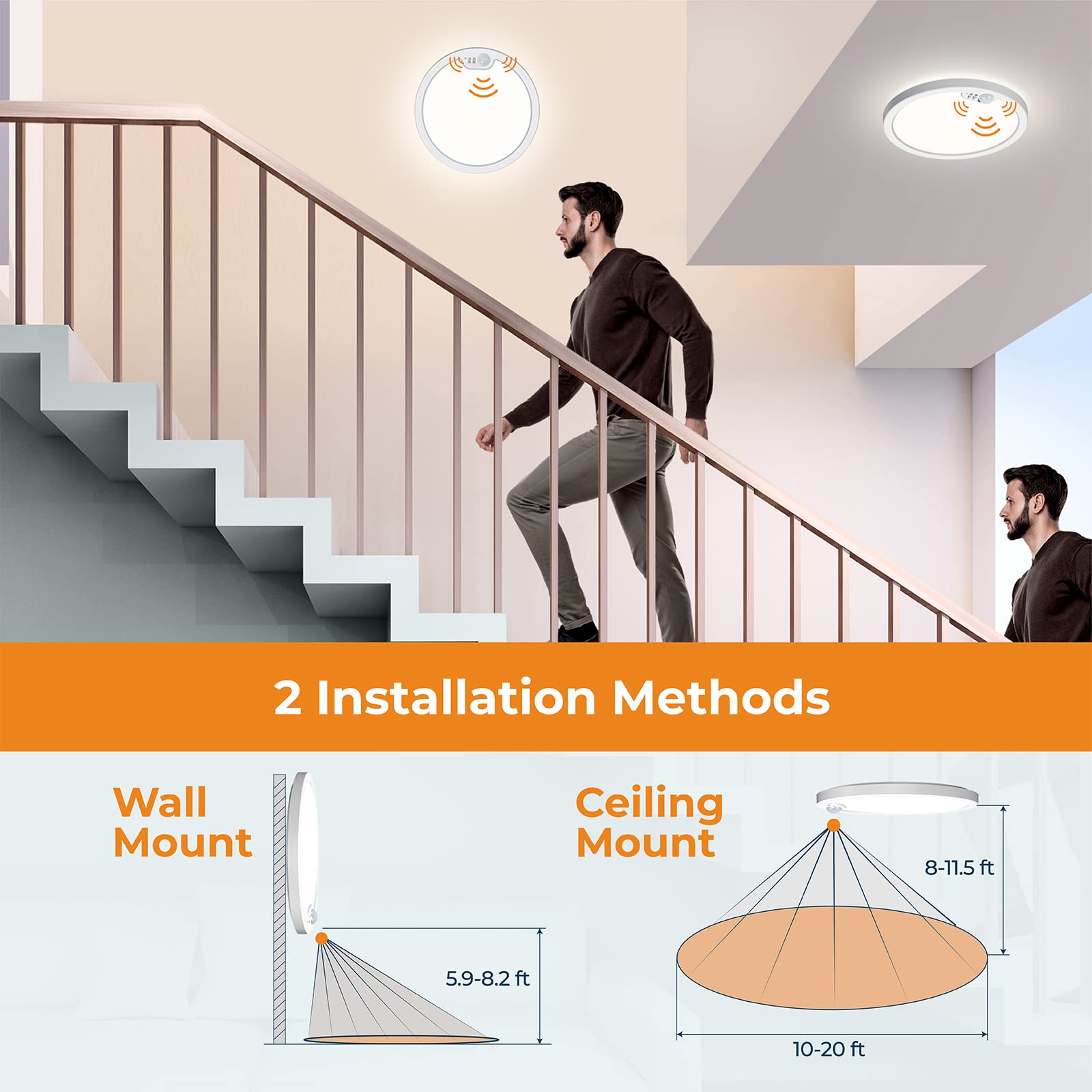 2 Installation Methods

Wall Mount

5.9-8.2 ft

Ceiling Mount

8-11.5 ft

10-20 ft