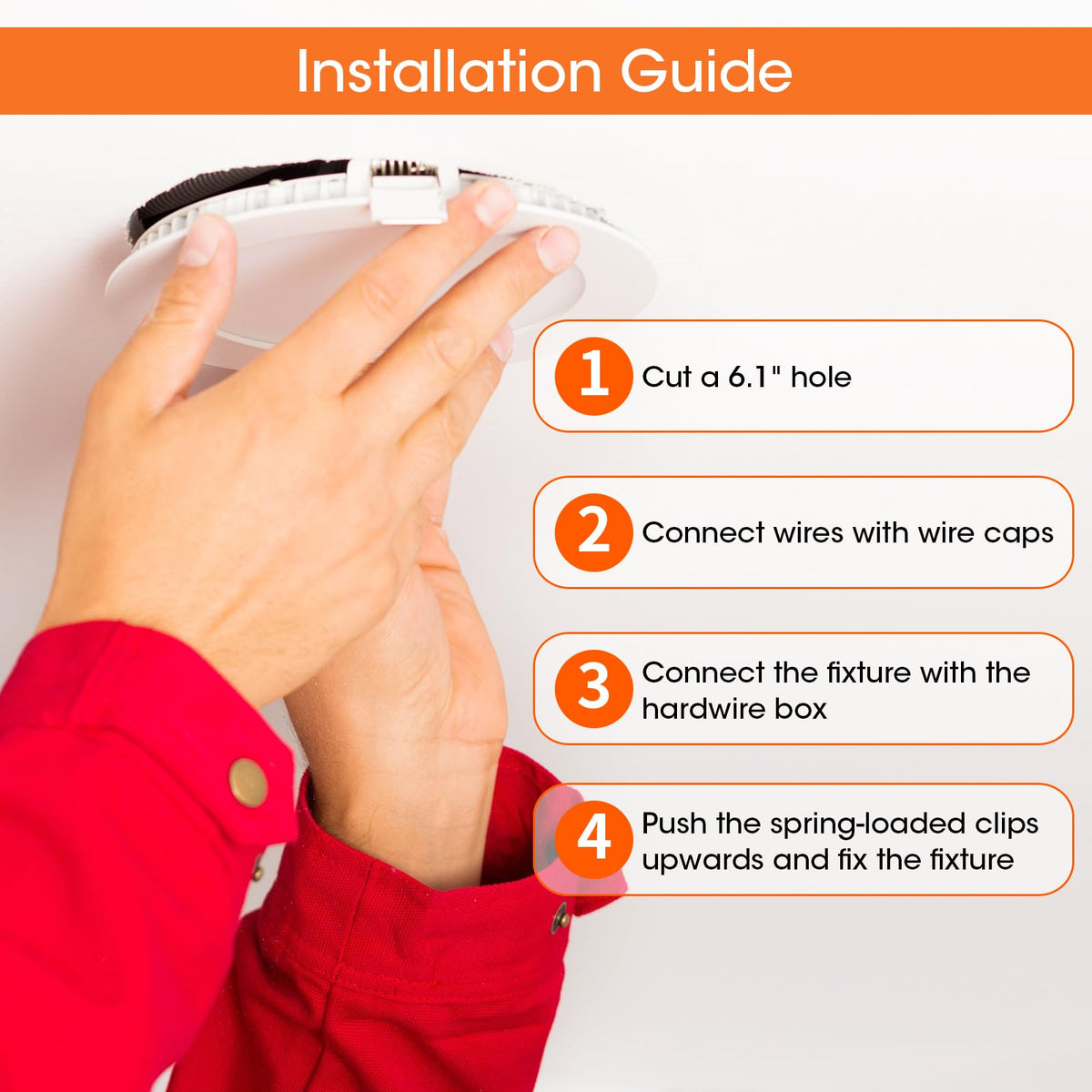 Installation Guide

1 Cut a 6.1" hole

2 Connect wires with wire caps

3 Connect the fixture with the hardwire box

4 Push the spring-loaded clips upwards and fix the fixture