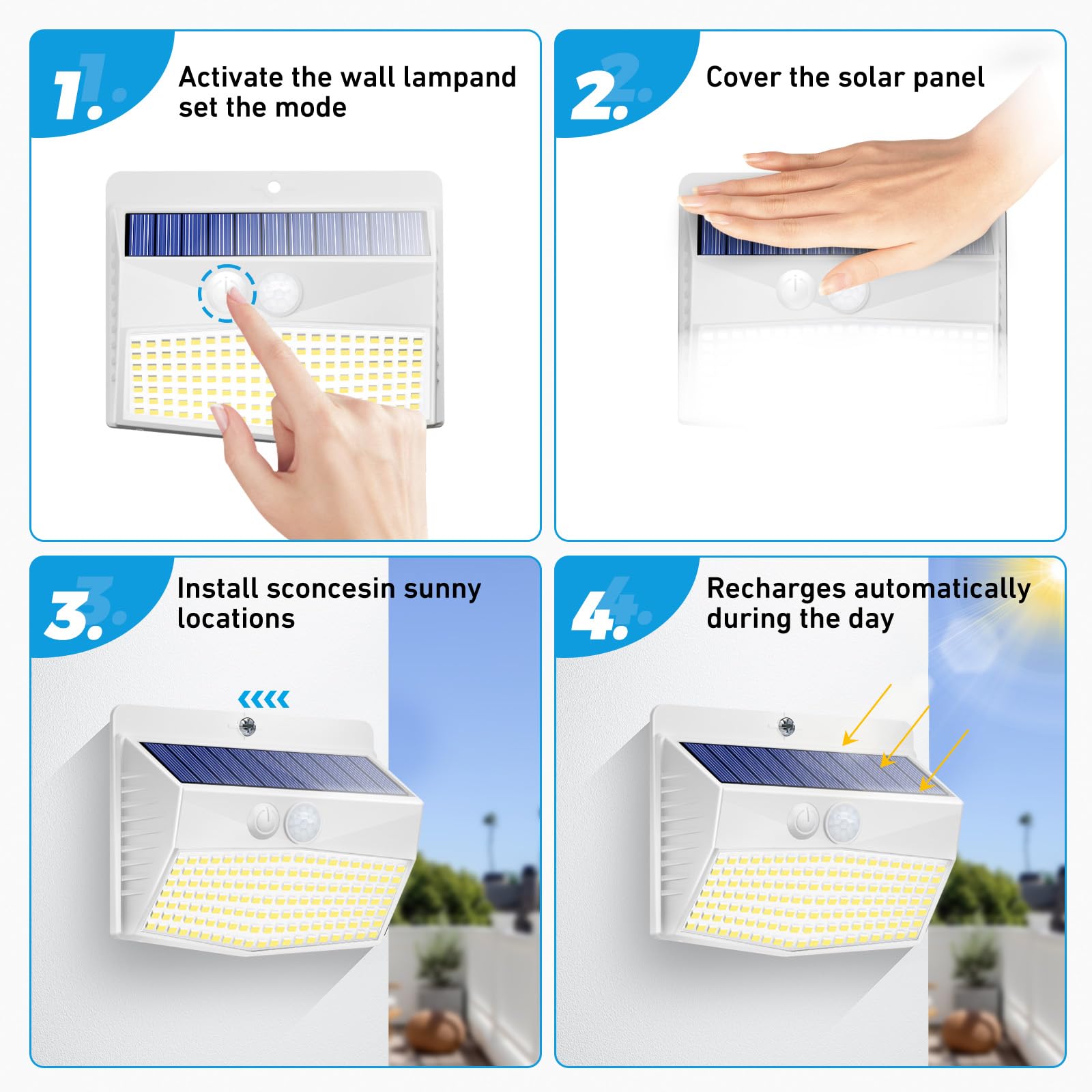 1.

Activate the wall lampand set the mode

2.

Cover the solar panel

3.

Install sconcesin sunny locations

4.

Recharges automatically during the day