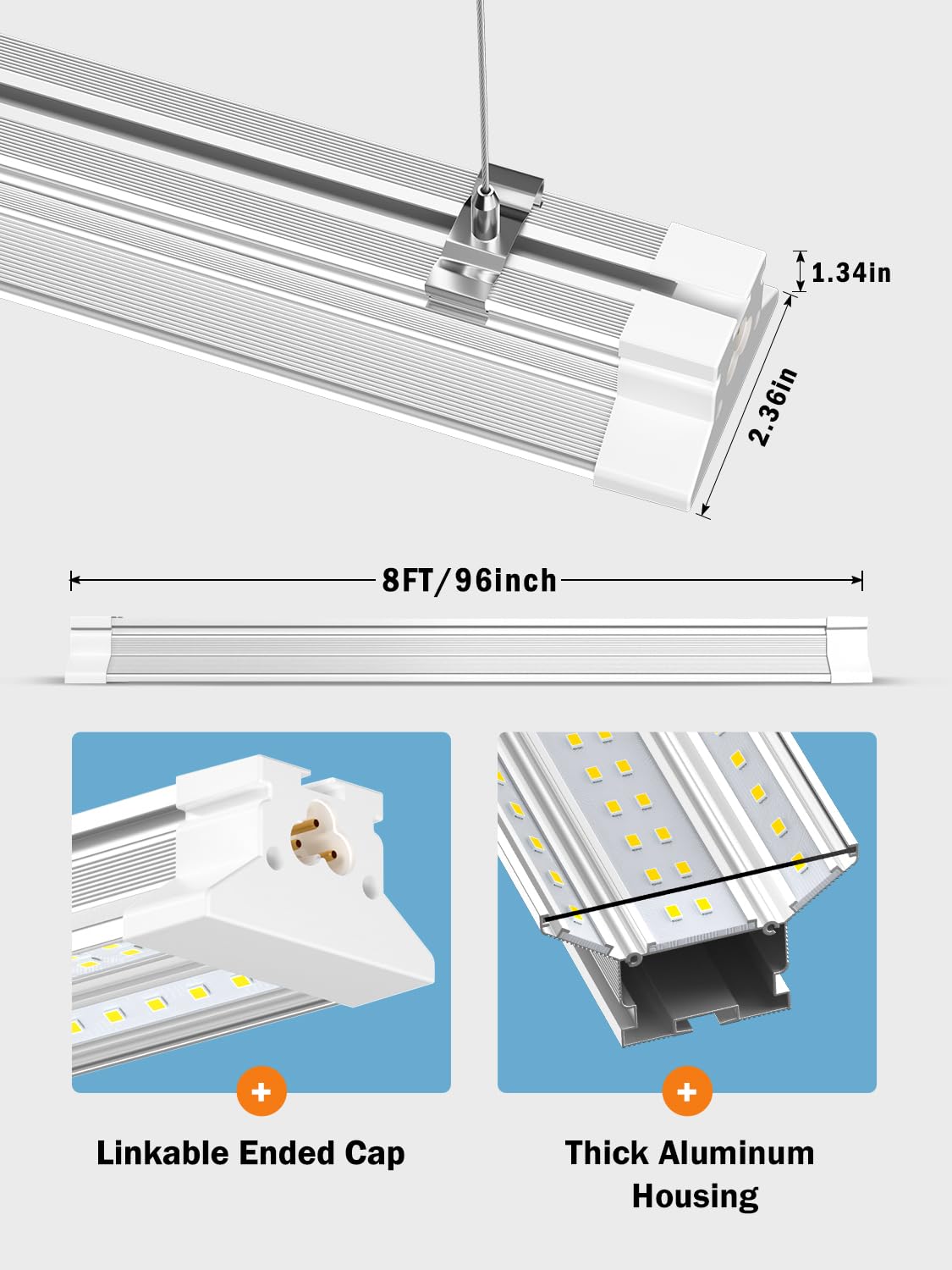 1.34in

2.36in

8FT/96inch

+

Linkable Ended Cap

+

Thick Aluminum Housing