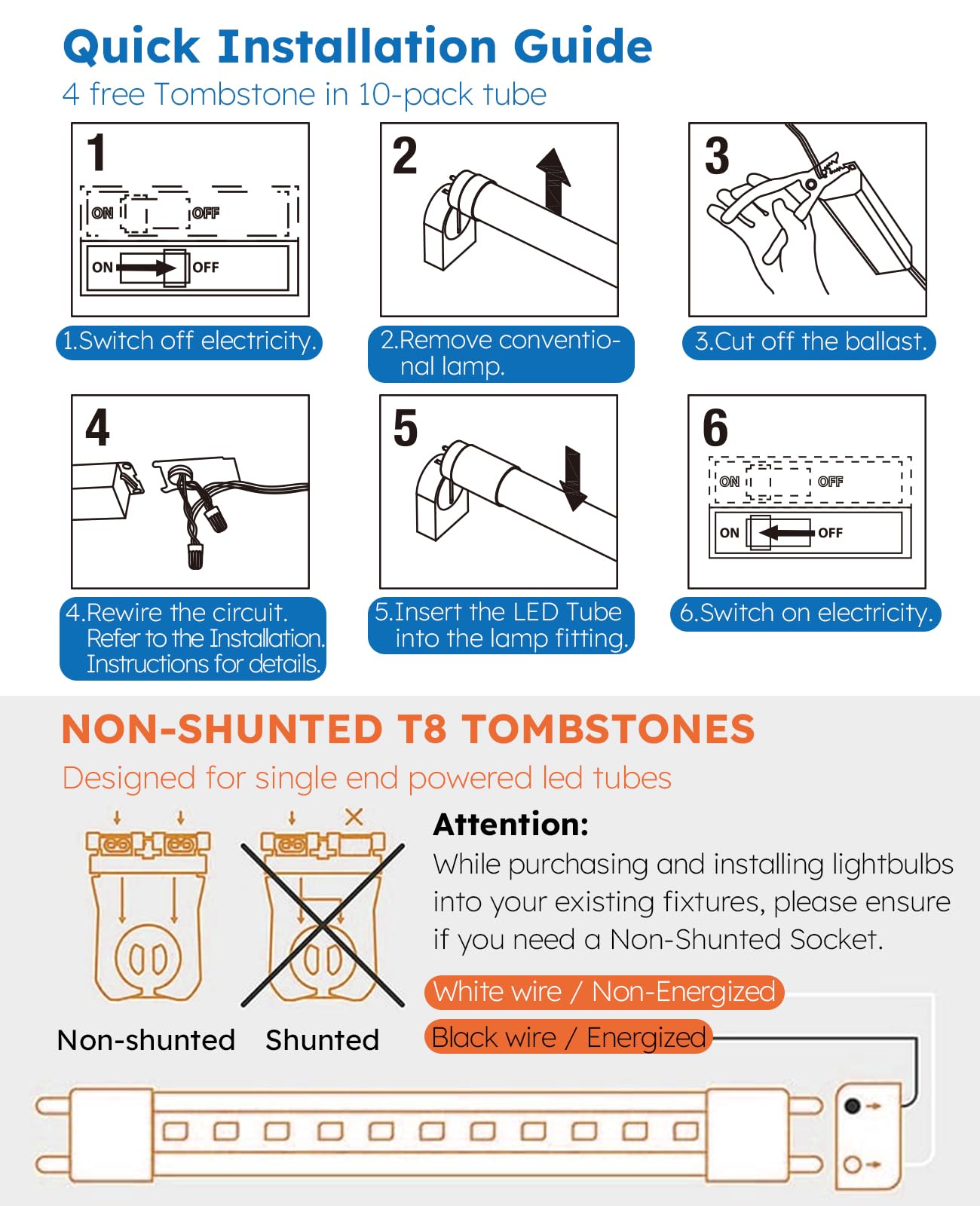 Quick Installation Guide
4 free Tombstone in 10-pack tube

1
ON OFF
ON OFF
1.Switch off electricity.

2
2.Remove conventional lamp.

3
3.Cut off the ballast.

4
4.Rewire the circuit. Refer to the Installation. Instructions for details.

5
5.Insert the LED Tube into the lamp fitting.

6
ON OFF
ON OFF
6.Switch on electricity.

NON-SHUNTED T8 TOMBSTONES
Designed for single end powered led tubes

Non-shunted Shunted

Attention:
While purchasing and installing lightbulbs into your existing fixtures, please ensure if you need a Non-Shunted Socket.

White wire / Non-Energized
Black wire / Energized