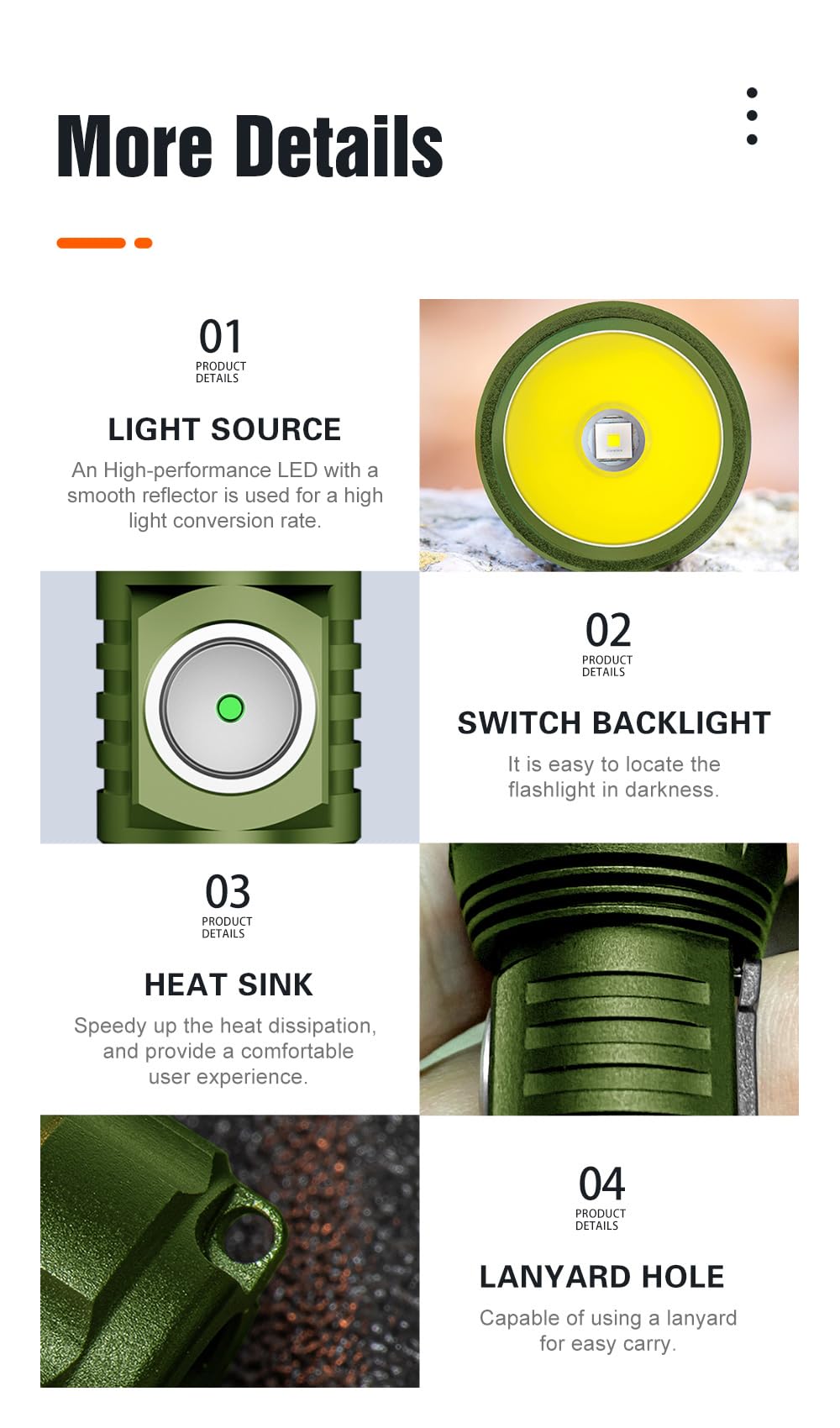 More Details

01
PRODUCT DETAILS

LIGHT SOURCE

An High-performance LED with a smooth reflector is used for a high light conversion rate.

02
PRODUCT DETAILS

SWITCH BACKLIGHT

It is easy to locate the flashlight in darkness.

03
PRODUCT DETAILS

HEAT SINK

Speedy up the heat dissipation, and provide a comfortable user experience.

04
PRODUCT DETAILS

LANYARD HOLE

Capable of using a lanyard for easy carry.