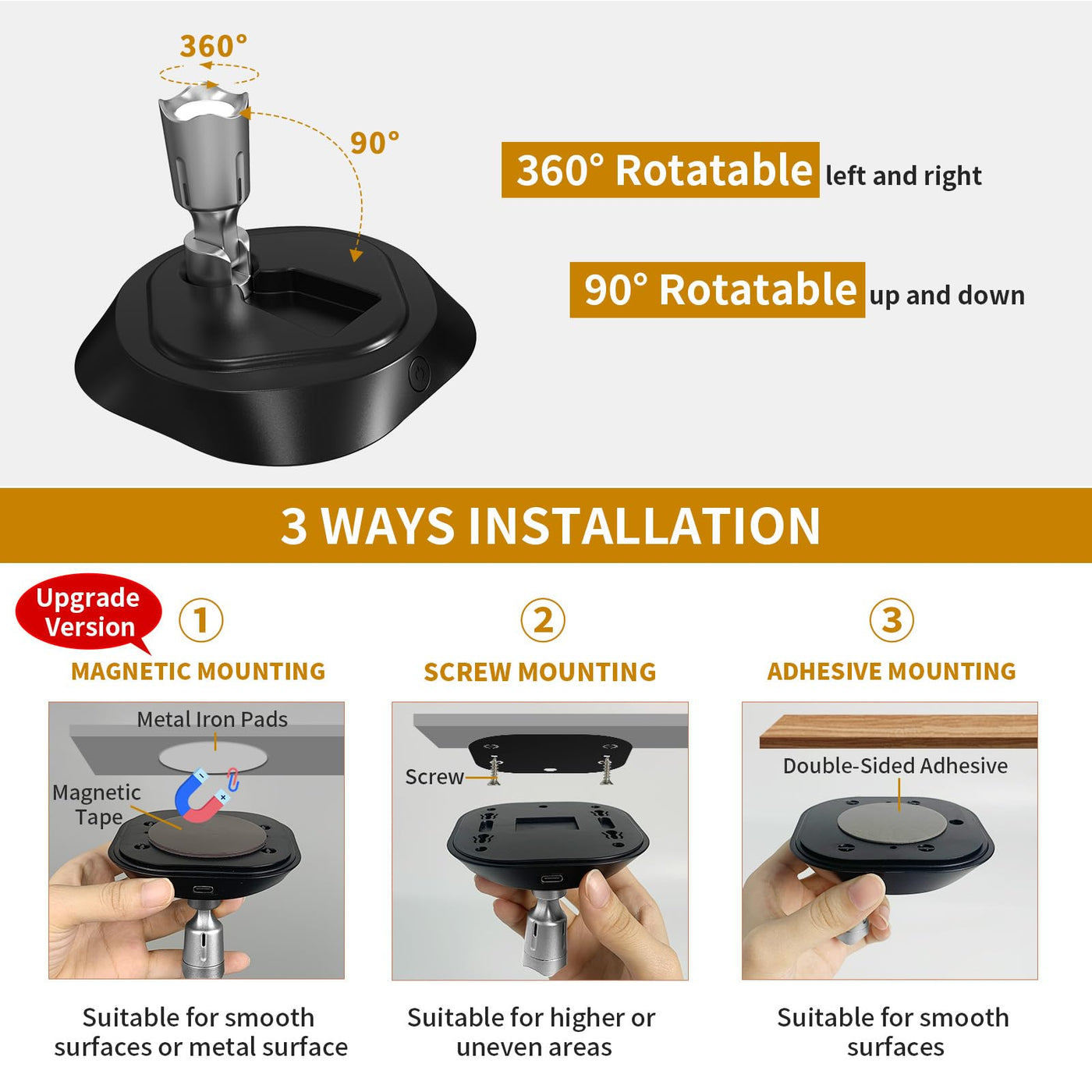 360°

90°

360° Rotatable left and right

90° Rotatable up and down

3 WAYS INSTALLATION

Upgrade Version

1
MAGNETIC MOUNTING

Metal Iron Pads
Magnetic Tape

Suitable for smooth surfaces or metal surface

2
SCREW MOUNTING

Screw

Suitable for higher or uneven areas

3
ADHESIVE MOUNTING

Double-Sided Adhesive

Suitable for smooth surfaces