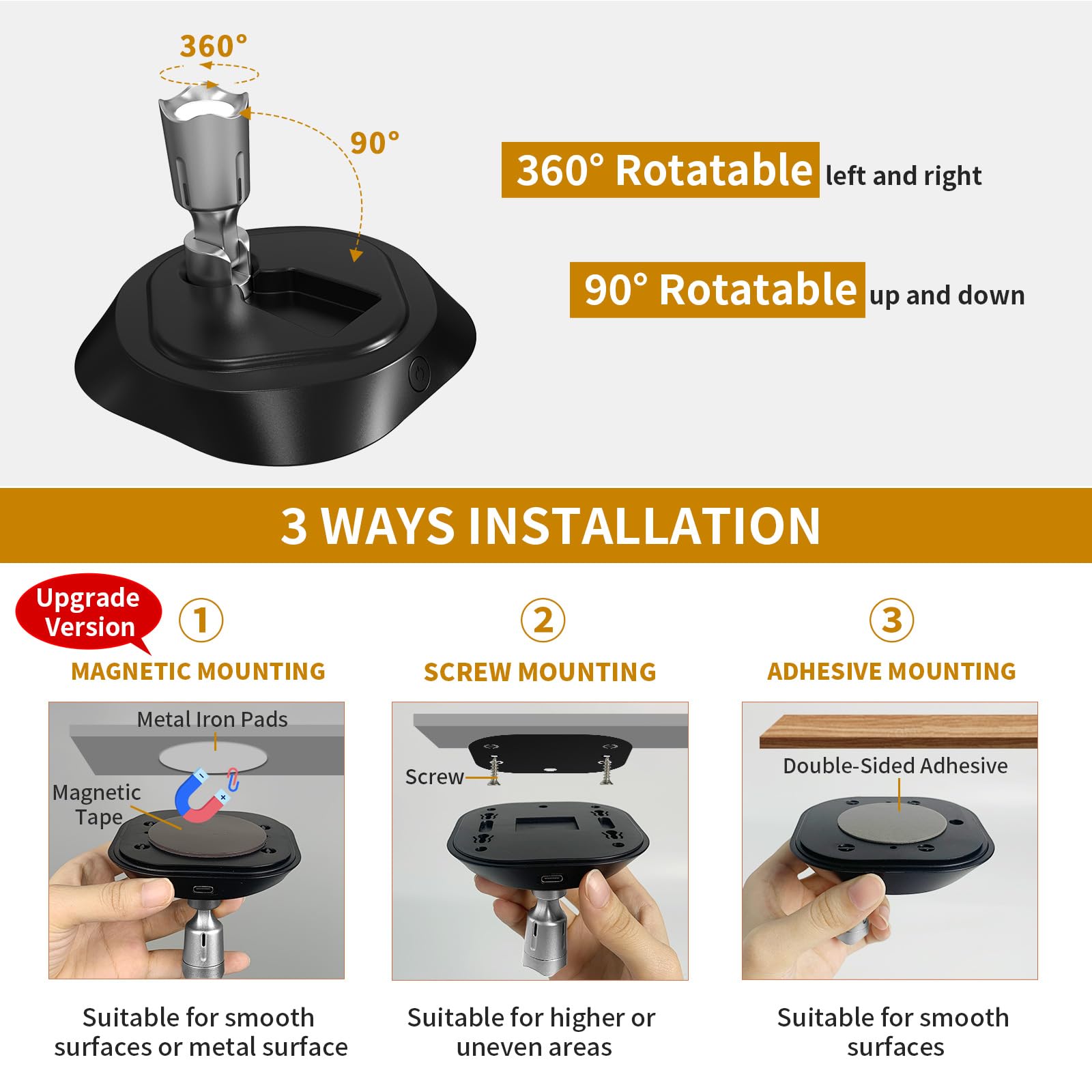 360°

90°

360° Rotatable left and right

90° Rotatable up and down

3 WAYS INSTALLATION

Upgrade Version

1

MAGNETIC MOUNTING

Metal Iron Pads

Magnetic Tape

Suitable for smooth surfaces or metal surface

2

SCREW MOUNTING

Screw

Suitable for higher or uneven areas

3

ADHESIVE MOUNTING

Double-Sided Adhesive

Suitable for smooth surfaces