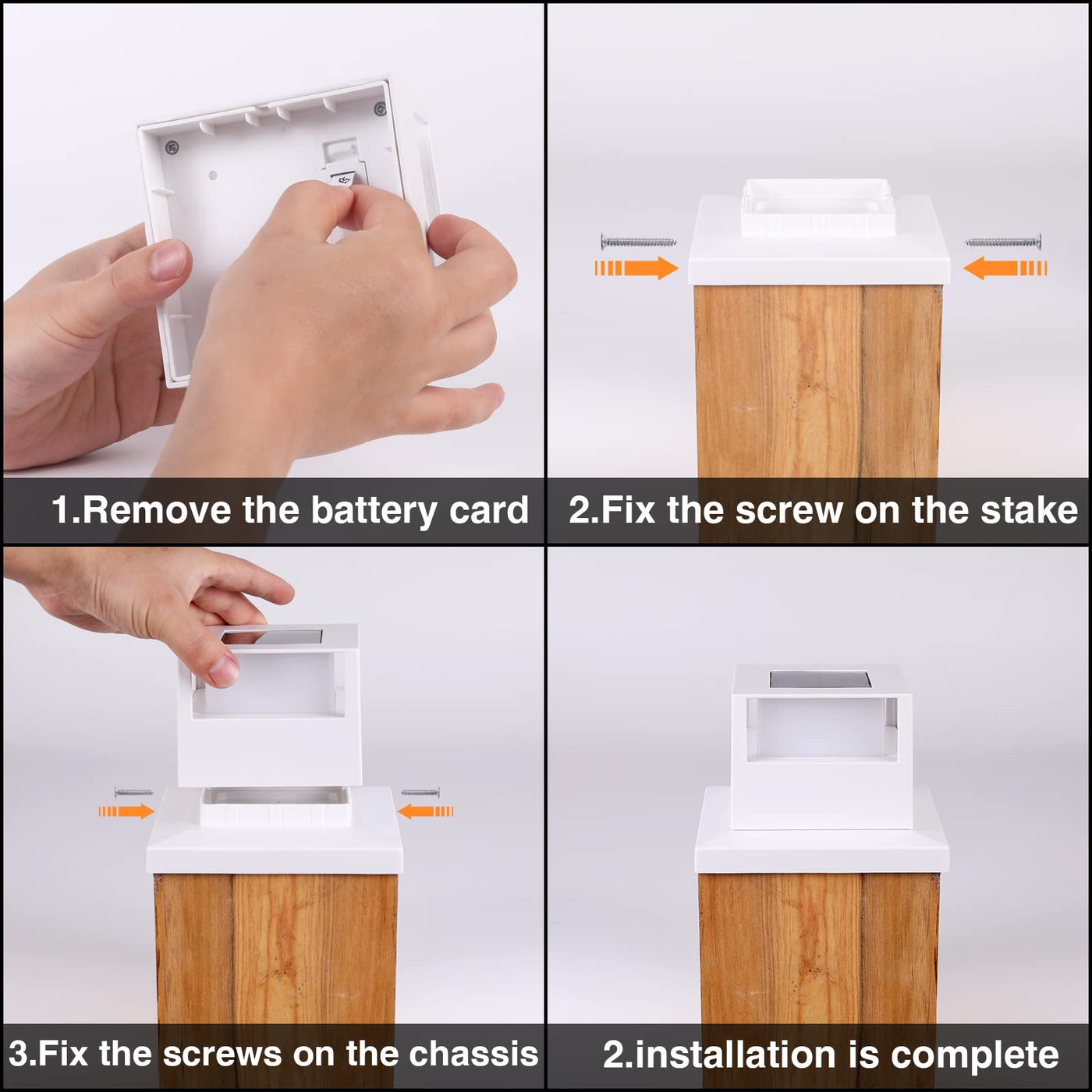 1.Remove the battery card

2.Fix the screw on the stake

3.Fix the screws on the chassis

2.installation is complete