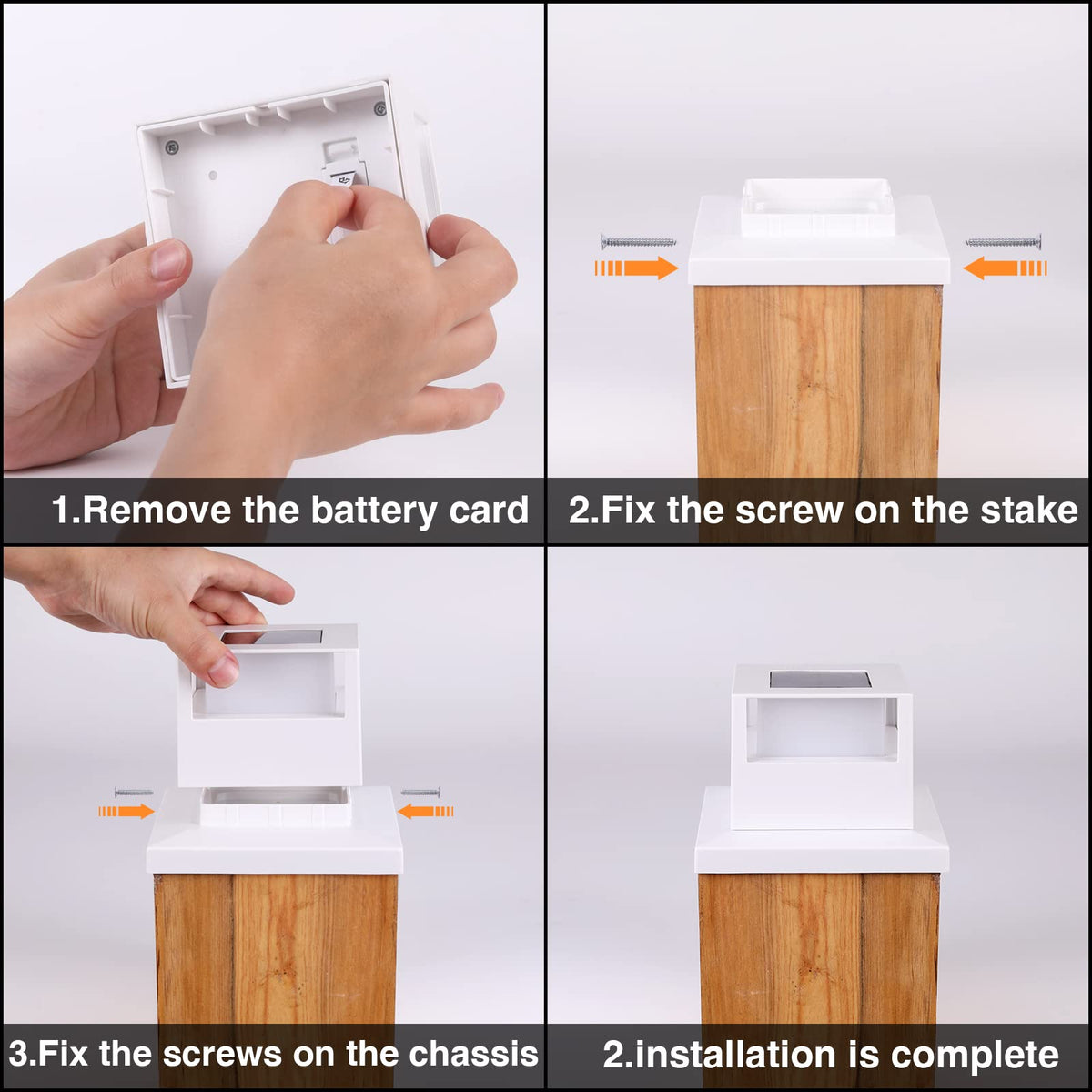 1.Remove the battery card

2.Fix the screw on the stake

3.Fix the screws on the chassis

2.installation is complete