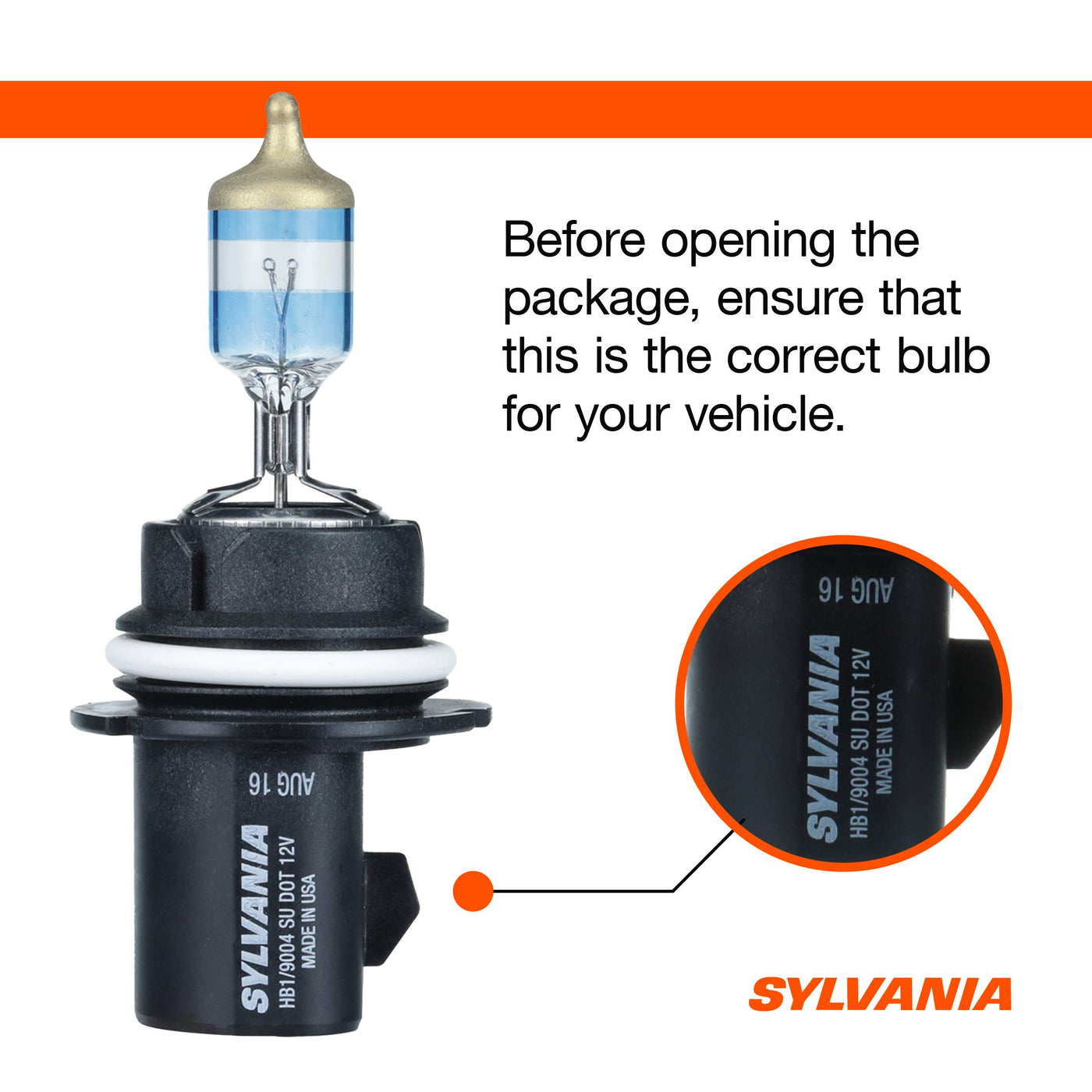 Before opening the package, ensure that this is the correct bulb for your vehicle.

AUG 16
SYLVANIA
HB1/9004 SU DOT 12V
MADE IN USA

AUG 16
SYLVANIA
HB1/9004 SU DOT 12V
MADE IN USA

SYLVANIA