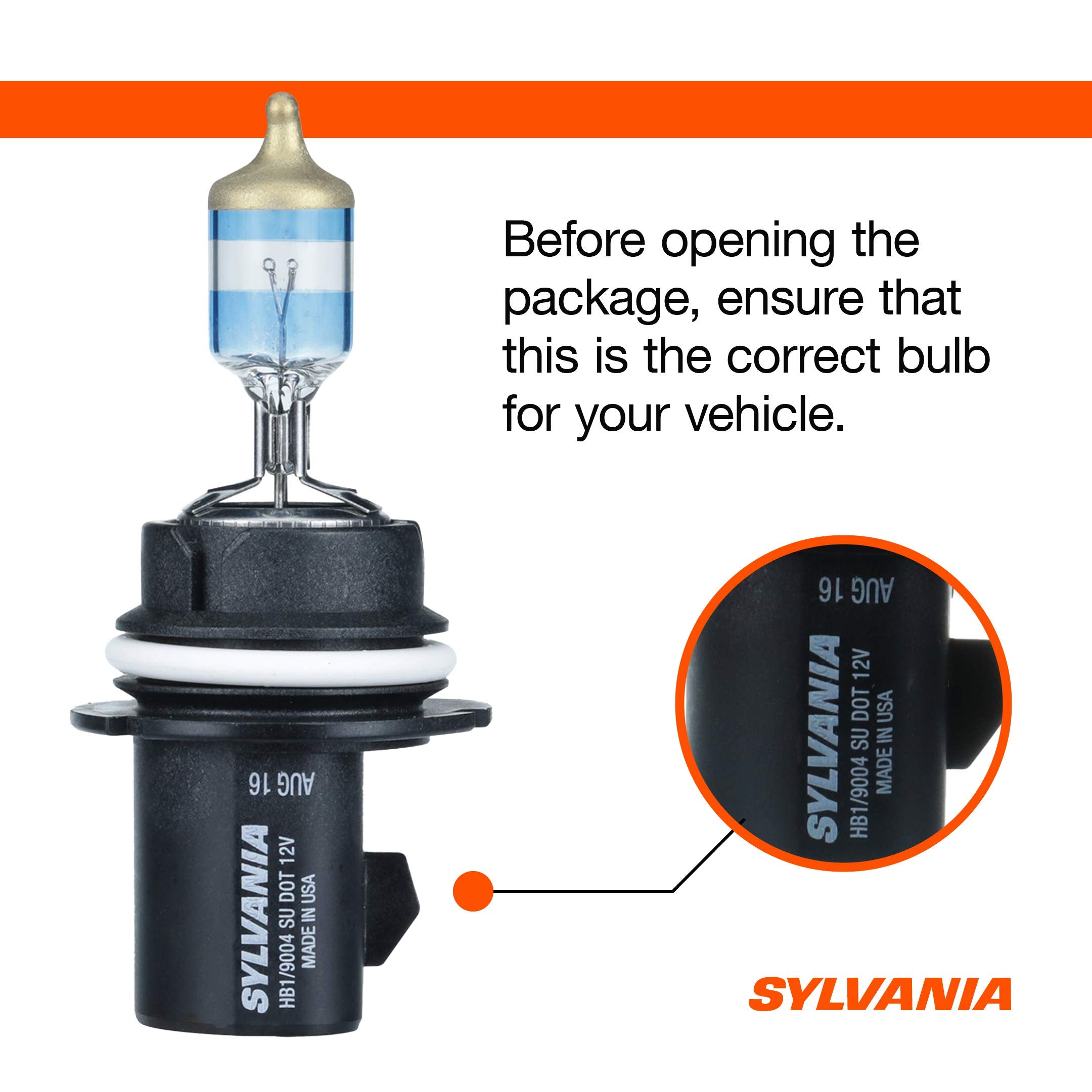 Before opening the package, ensure that this is the correct bulb for your vehicle.

AUG 16
SYLVANIA
HB1/9004 SU DOT 12V
MADE IN USA

AUG 16
SYLVANIA
HB1/9004 SU DOT 12V
MADE IN USA

SYLVANIA