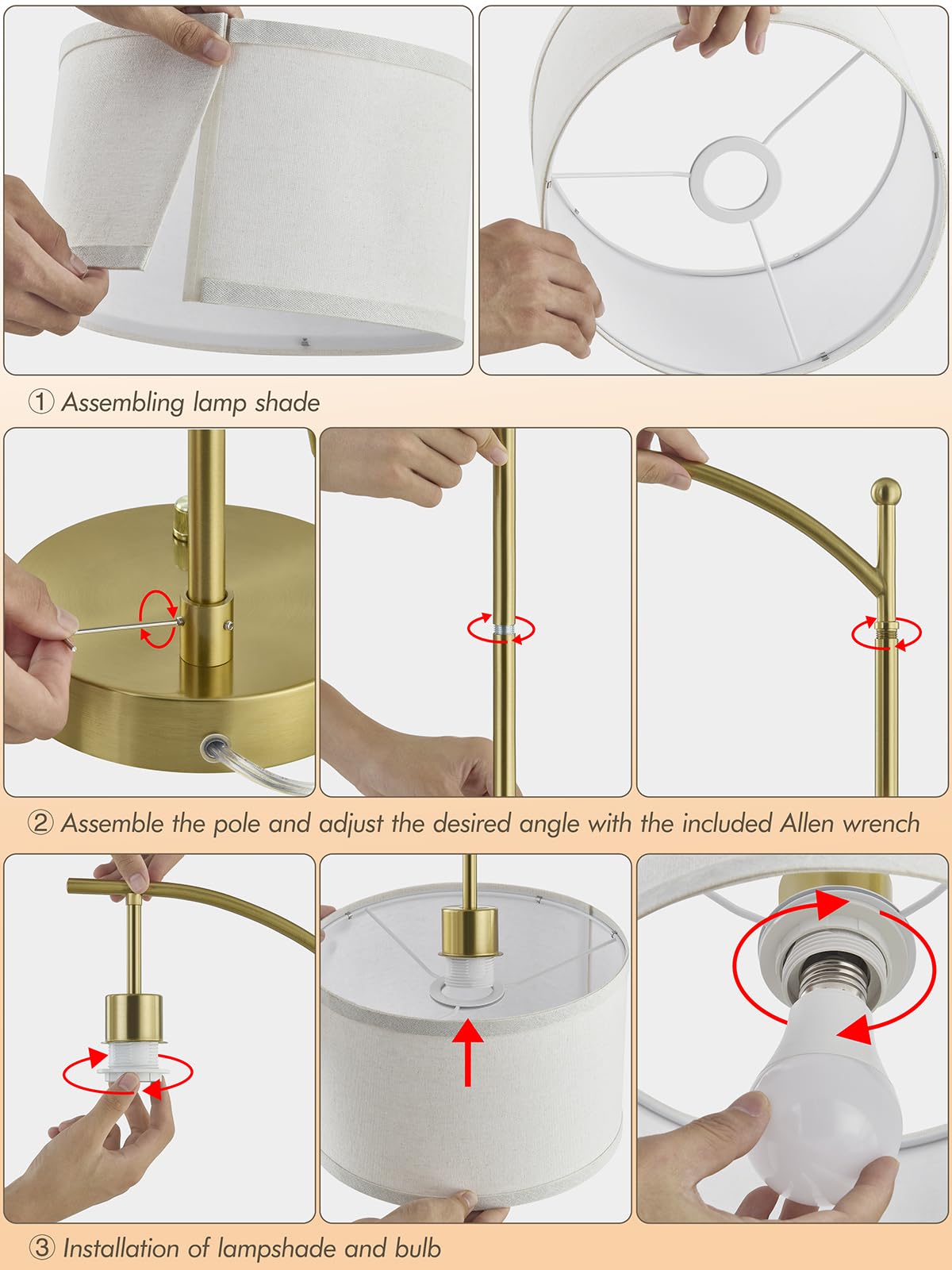 ① Assembling lamp shade

② Assemble the pole and adjust the desired angle with the included Allen wrench

③ Installation of lampshade and bulb