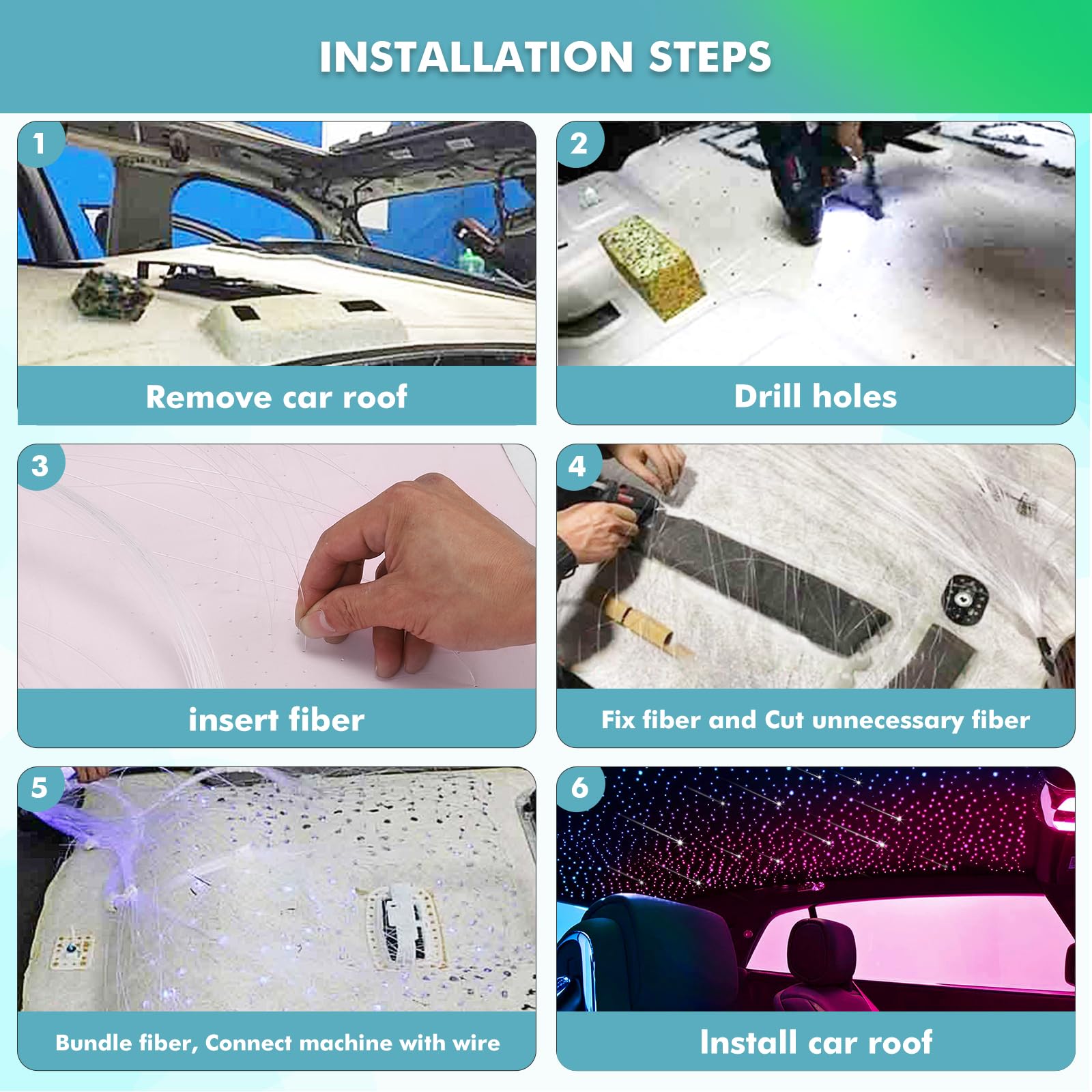 INSTALLATION STEPS

1
Remove car roof

2
Drill holes

3
insert fiber

4
Fix fiber and Cut unnecessary fiber

5
Bundle fiber, Connect machine with wire

6
Install car roof