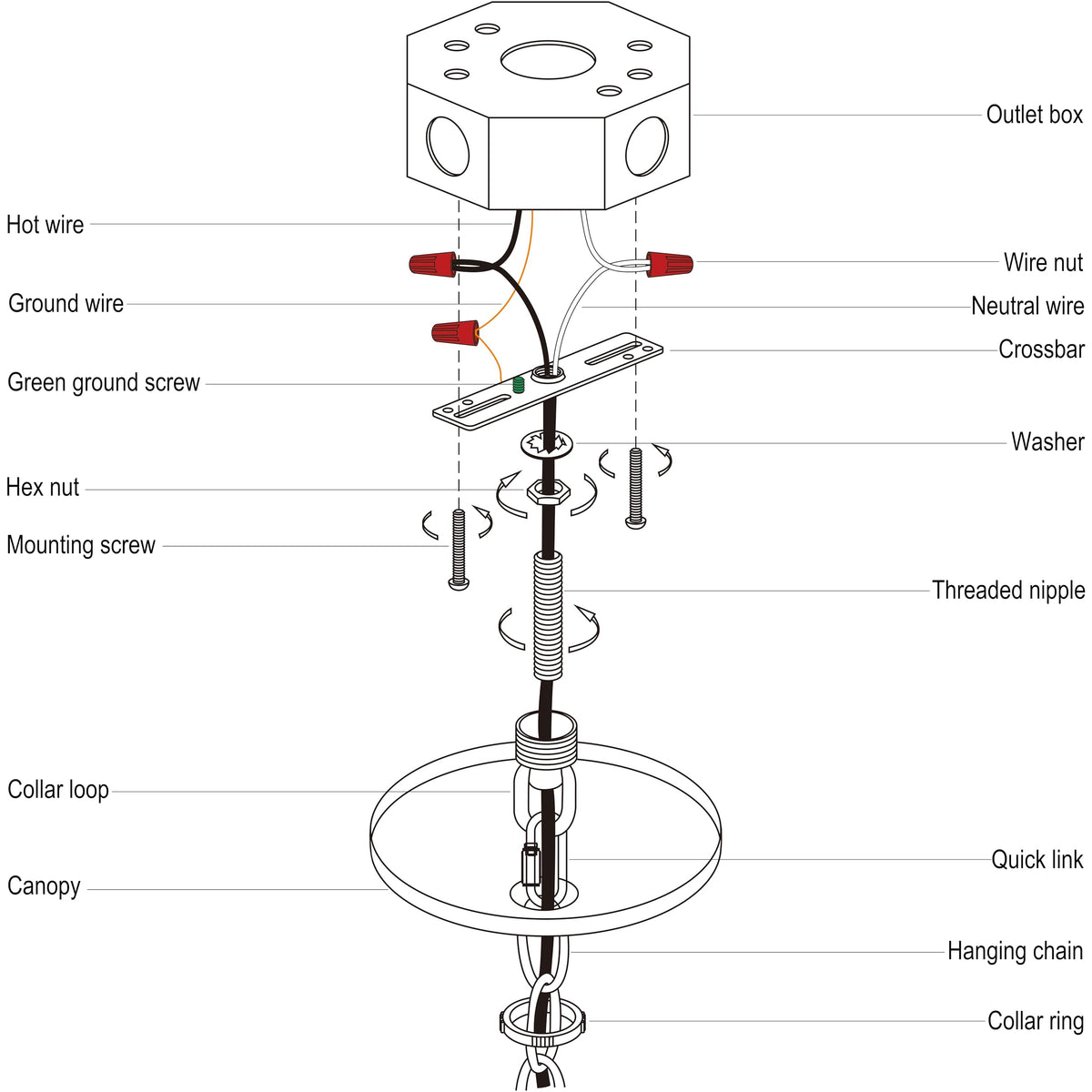 Outlet box

Hot wire

Wire nut

Ground wire

Neutral wire

Crossbar

Green ground screw

Washer

Hex nut

Mounting screw

Threaded nipple

Collar loop

Quick link

Canopy

Hanging chain

Collar ring