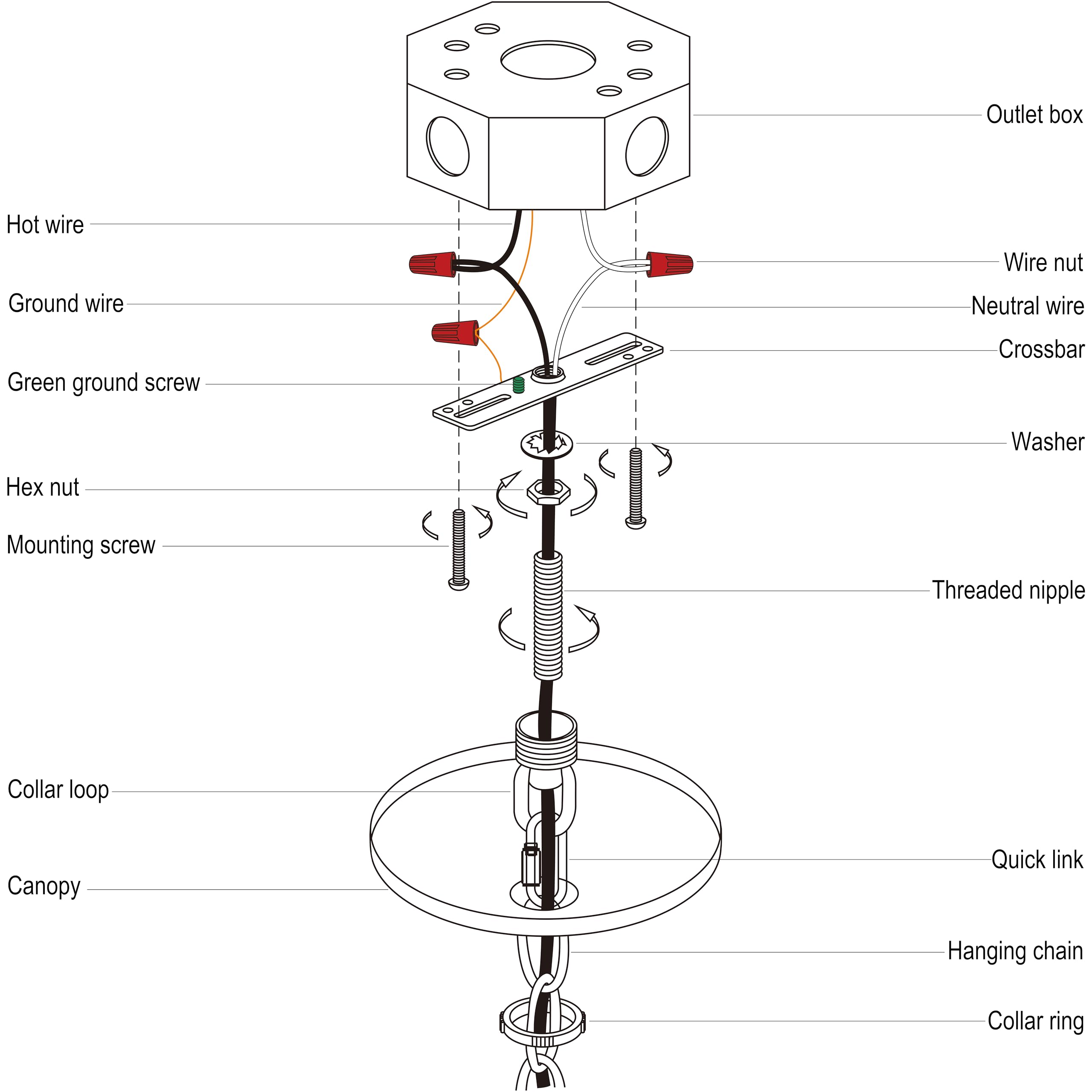 Outlet box

Hot wire

Wire nut

Ground wire

Neutral wire

Crossbar

Green ground screw

Washer

Hex nut

Mounting screw

Threaded nipple

Collar loop

Quick link

Canopy

Hanging chain

Collar ring