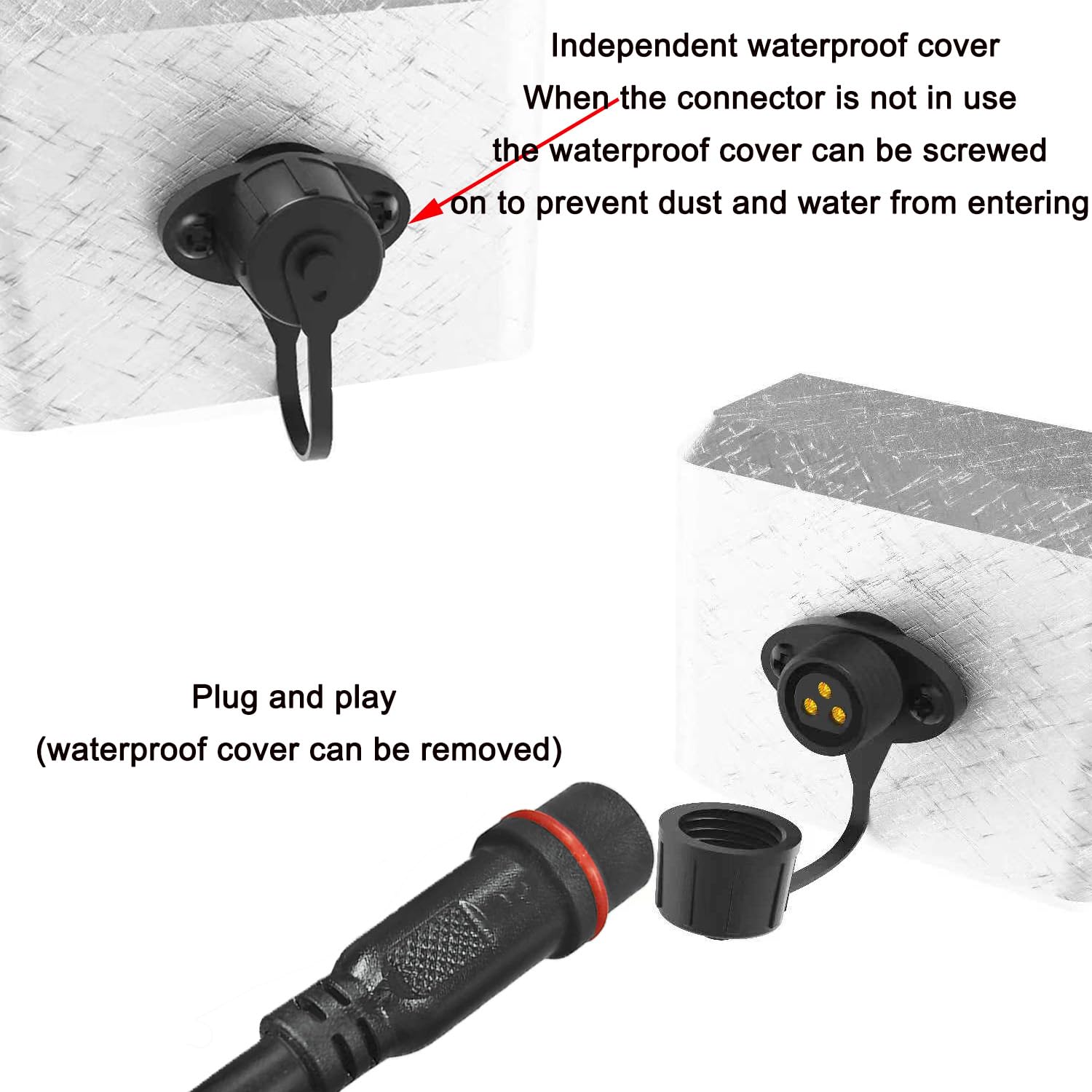 Independent waterproof cover
When the connector is not in use
the waterproof cover can be screwed
on to prevent dust and water from entering

Plug and play
(waterproof cover can be removed)